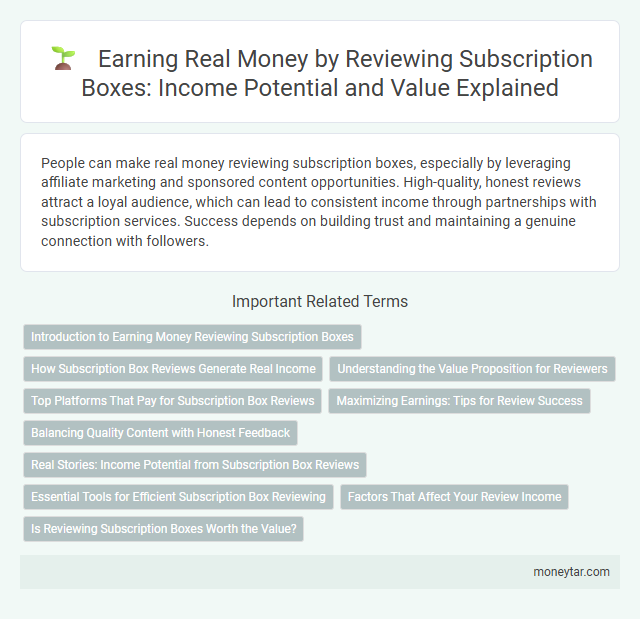 Earning Real Money by Reviewing Subscription Boxes: Income Potential and Value Explained

People can make real money reviewing subscription boxes, especially by leveraging affiliate marketing and sponsored content opportunities. High-quality, honest reviews attract a loyal audience, which can lead to consistent income through partnerships with subscription services. Success depends on building trust and maintaining a genuine connection with followers.

Important Related Terms

Introduction to Earning Money Reviewing Subscription Boxes

How Subscription Box Reviews Generate Real Income

Understanding the Value Proposition for Reviewers

Top Platforms That Pay for Subscription Box Reviews

Maximizing Earnings: Tips for Review Success

Balancing Quality Content with Honest Feedback

Real Stories: Income Potential from Subscription Box Reviews

Essential Tools for Efficient Subscription Box Reviewing

Factors That Affect Your Review Income

Is Reviewing Subscription Boxes Worth the Value?

moneytar.com