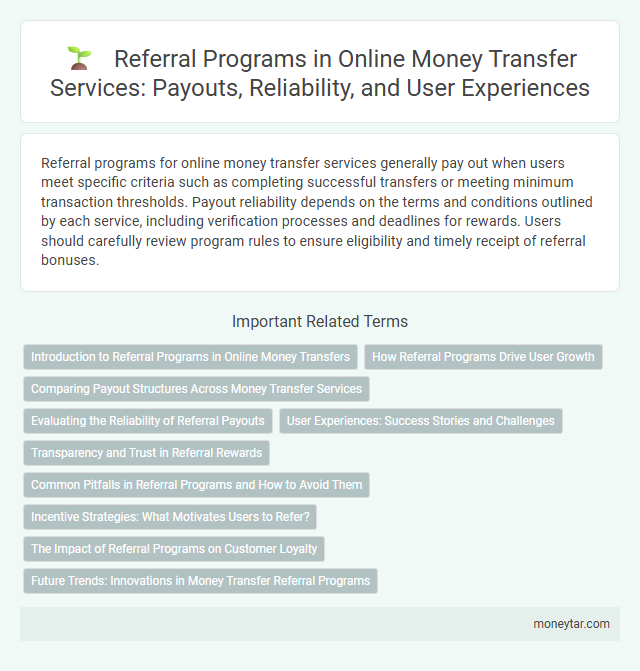 Referral Programs in Online Money Transfer Services: Payouts, Reliability, and User Experiences

Referral programs for online money transfer services generally pay out when users meet specific criteria such as completing successful transfers or meeting minimum transaction thresholds. Payout reliability depends on the terms and conditions outlined by each service, including verification processes and deadlines for rewards. Users should carefully review program rules to ensure eligibility and timely receipt of referral bonuses.

Important Related Terms

Introduction to Referral Programs in Online Money Transfers

How Referral Programs Drive User Growth

Comparing Payout Structures Across Money Transfer Services

Evaluating the Reliability of Referral Payouts

User Experiences: Success Stories and Challenges

Transparency and Trust in Referral Rewards

Common Pitfalls in Referral Programs and How to Avoid Them

Incentive Strategies: What Motivates Users to Refer?

The Impact of Referral Programs on Customer Loyalty

Future Trends: Innovations in Money Transfer Referral Programs

moneytar.com