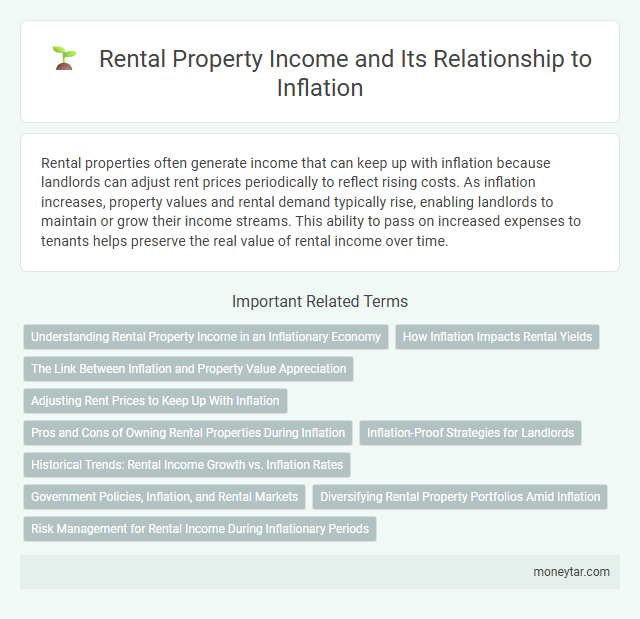 Rental Property Income and Its Relationship to Inflation

Rental properties often generate income that can keep up with inflation because landlords can adjust rent prices periodically to reflect rising costs. As inflation increases, property values and rental demand typically rise, enabling landlords to maintain or grow their income streams. This ability to pass on increased expenses to tenants helps preserve the real value of rental income over time.

Important Related Terms

Understanding Rental Property Income in an Inflationary Economy

How Inflation Impacts Rental Yields

The Link Between Inflation and Property Value Appreciation

Adjusting Rent Prices to Keep Up With Inflation

Pros and Cons of Owning Rental Properties During Inflation

Inflation-Proof Strategies for Landlords

Historical Trends: Rental Income Growth vs. Inflation Rates

Government Policies, Inflation, and Rental Markets

Diversifying Rental Property Portfolios Amid Inflation

Risk Management for Rental Income During Inflationary Periods

moneytar.com