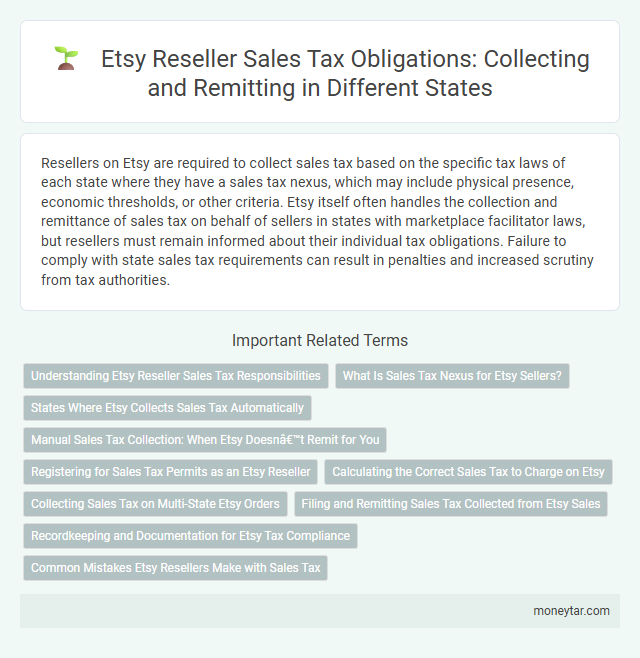 Etsy Reseller Sales Tax Obligations: Collecting and Remitting in Different States

Resellers on Etsy are required to collect sales tax based on the specific tax laws of each state where they have a sales tax nexus, which may include physical presence, economic thresholds, or other criteria. Etsy itself often handles the collection and remittance of sales tax on behalf of sellers in states with marketplace facilitator laws, but resellers must remain informed about their individual tax obligations. Failure to comply with state sales tax requirements can result in penalties and increased scrutiny from tax authorities.

Important Related Terms

Understanding Etsy Reseller Sales Tax Responsibilities

What Is Sales Tax Nexus for Etsy Sellers?

States Where Etsy Collects Sales Tax Automatically

Manual Sales Tax Collection: When Etsy Doesnâ€™t Remit for You

Registering for Sales Tax Permits as an Etsy Reseller

Calculating the Correct Sales Tax to Charge on Etsy

Collecting Sales Tax on Multi-State Etsy Orders

Filing and Remitting Sales Tax Collected from Etsy Sales

Recordkeeping and Documentation for Etsy Tax Compliance

Common Mistakes Etsy Resellers Make with Sales Tax

moneytar.com