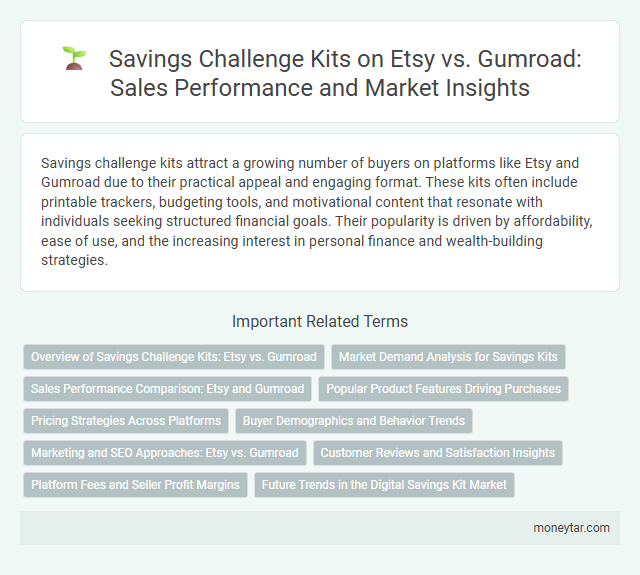 Savings Challenge Kits on Etsy vs. Gumroad: Sales Performance and Market Insights

Savings challenge kits attract a growing number of buyers on platforms like Etsy and Gumroad due to their practical appeal and engaging format. These kits often include printable trackers, budgeting tools, and motivational content that resonate with individuals seeking structured financial goals. Their popularity is driven by affordability, ease of use, and the increasing interest in personal finance and wealth-building strategies.

Important Related Terms

Overview of Savings Challenge Kits: Etsy vs. Gumroad

Market Demand Analysis for Savings Kits

Sales Performance Comparison: Etsy and Gumroad

Popular Product Features Driving Purchases

Pricing Strategies Across Platforms

Buyer Demographics and Behavior Trends

Marketing and SEO Approaches: Etsy vs. Gumroad

Customer Reviews and Satisfaction Insights

Platform Fees and Seller Profit Margins

Future Trends in the Digital Savings Kit Market

moneytar.com