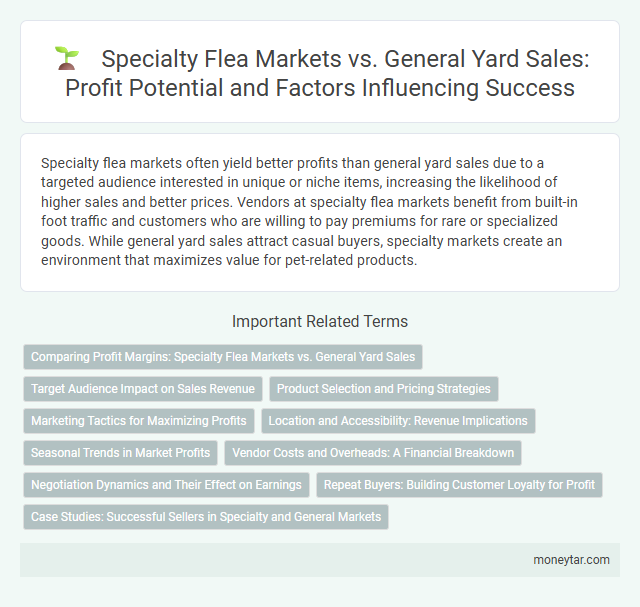 Specialty Flea Markets vs. General Yard Sales: Profit Potential and Factors Influencing Success

Specialty flea markets often yield better profits than general yard sales due to a targeted audience interested in unique or niche items, increasing the likelihood of higher sales and better prices. Vendors at specialty flea markets benefit from built-in foot traffic and customers who are willing to pay premiums for rare or specialized goods. While general yard sales attract casual buyers, specialty markets create an environment that maximizes value for pet-related products.

Important Related Terms

Comparing Profit Margins: Specialty Flea Markets vs. General Yard Sales

Target Audience Impact on Sales Revenue

Product Selection and Pricing Strategies

Marketing Tactics for Maximizing Profits

Location and Accessibility: Revenue Implications

Seasonal Trends in Market Profits

Vendor Costs and Overheads: A Financial Breakdown

Negotiation Dynamics and Their Effect on Earnings

Repeat Buyers: Building Customer Loyalty for Profit

Case Studies: Successful Sellers in Specialty and General Markets

moneytar.com