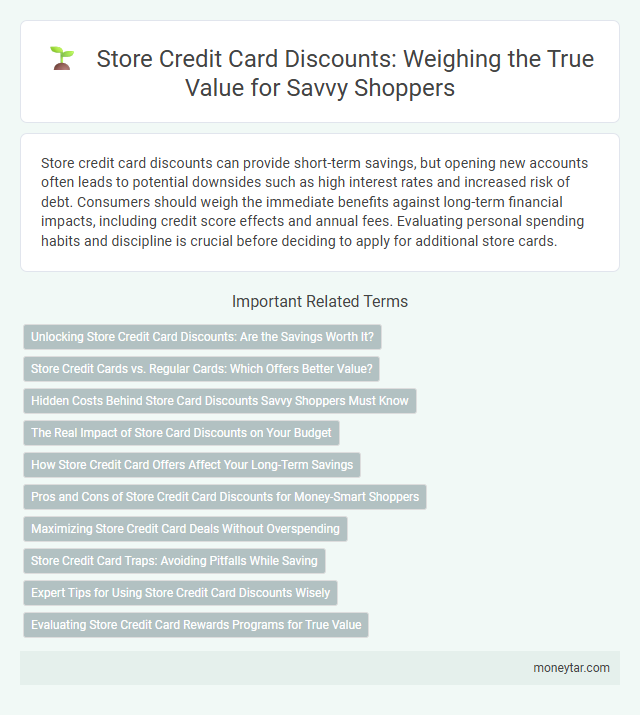 Store Credit Card Discounts: Weighing the True Value for Savvy Shoppers

Store credit card discounts can provide short-term savings, but opening new accounts often leads to potential downsides such as high interest rates and increased risk of debt. Consumers should weigh the immediate benefits against long-term financial impacts, including credit score effects and annual fees. Evaluating personal spending habits and discipline is crucial before deciding to apply for additional store cards.

Important Related Terms

Unlocking Store Credit Card Discounts: Are the Savings Worth It?

Store Credit Cards vs. Regular Cards: Which Offers Better Value?

Hidden Costs Behind Store Card Discounts Savvy Shoppers Must Know

The Real Impact of Store Card Discounts on Your Budget

How Store Credit Card Offers Affect Your Long-Term Savings

Pros and Cons of Store Credit Card Discounts for Money-Smart Shoppers

Maximizing Store Credit Card Deals Without Overspending

Store Credit Card Traps: Avoiding Pitfalls While Saving

Expert Tips for Using Store Credit Card Discounts Wisely

Evaluating Store Credit Card Rewards Programs for True Value

moneytar.com