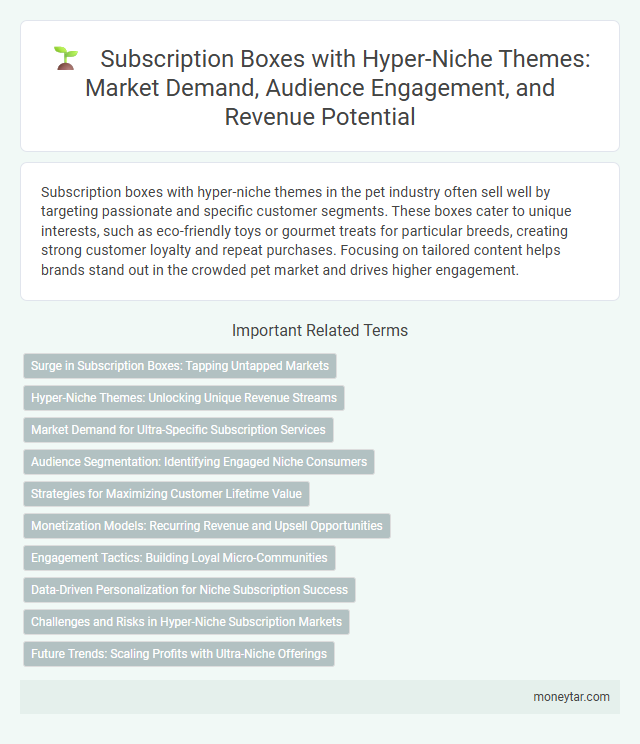 Subscription Boxes with Hyper-Niche Themes: Market Demand, Audience Engagement, and Revenue Potential

Subscription boxes with hyper-niche themes in the pet industry often sell well by targeting passionate and specific customer segments. These boxes cater to unique interests, such as eco-friendly toys or gourmet treats for particular breeds, creating strong customer loyalty and repeat purchases. Focusing on tailored content helps brands stand out in the crowded pet market and drives higher engagement.

Important Related Terms

Surge in Subscription Boxes: Tapping Untapped Markets

Hyper-Niche Themes: Unlocking Unique Revenue Streams

Market Demand for Ultra-Specific Subscription Services

Audience Segmentation: Identifying Engaged Niche Consumers

Strategies for Maximizing Customer Lifetime Value

Monetization Models: Recurring Revenue and Upsell Opportunities

Engagement Tactics: Building Loyal Micro-Communities

Data-Driven Personalization for Niche Subscription Success

Challenges and Risks in Hyper-Niche Subscription Markets

Future Trends: Scaling Profits with Ultra-Niche Offerings

moneytar.com