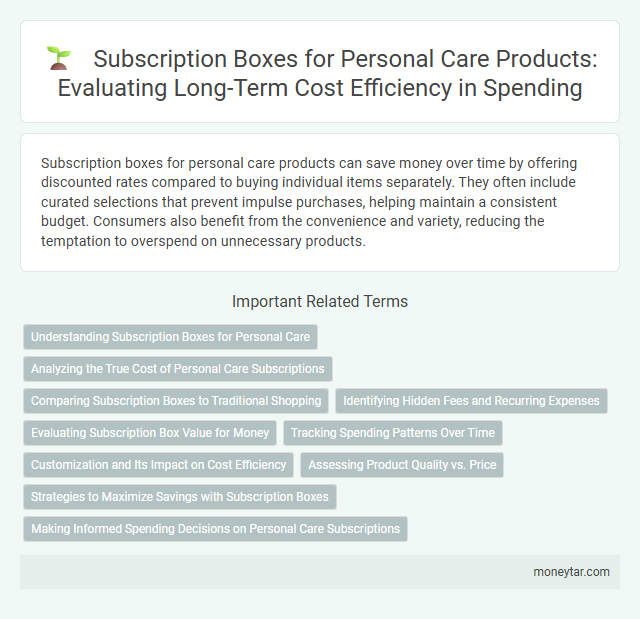 Subscription Boxes for Personal Care Products: Evaluating Long-Term Cost Efficiency in Spending

Subscription boxes for personal care products can save money over time by offering discounted rates compared to buying individual items separately. They often include curated selections that prevent impulse purchases, helping maintain a consistent budget. Consumers also benefit from the convenience and variety, reducing the temptation to overspend on unnecessary products.

Important Related Terms

Understanding Subscription Boxes for Personal Care

Analyzing the True Cost of Personal Care Subscriptions

Comparing Subscription Boxes to Traditional Shopping

Identifying Hidden Fees and Recurring Expenses

Evaluating Subscription Box Value for Money

Tracking Spending Patterns Over Time

Customization and Its Impact on Cost Efficiency

Assessing Product Quality vs. Price

Strategies to Maximize Savings with Subscription Boxes

Making Informed Spending Decisions on Personal Care Subscriptions

moneytar.com