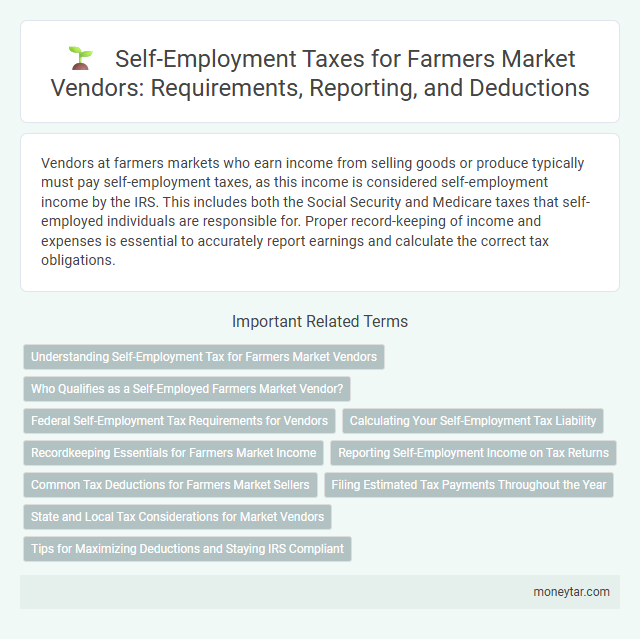 Self-Employment Taxes for Farmers Market Vendors: Requirements, Reporting, and Deductions

Vendors at farmers markets who earn income from selling goods or produce typically must pay self-employment taxes, as this income is considered self-employment income by the IRS. This includes both the Social Security and Medicare taxes that self-employed individuals are responsible for. Proper record-keeping of income and expenses is essential to accurately report earnings and calculate the correct tax obligations.

Important Related Terms

Understanding Self-Employment Tax for Farmers Market Vendors

Who Qualifies as a Self-Employed Farmers Market Vendor?

Federal Self-Employment Tax Requirements for Vendors

Calculating Your Self-Employment Tax Liability

Recordkeeping Essentials for Farmers Market Income

Reporting Self-Employment Income on Tax Returns

Common Tax Deductions for Farmers Market Sellers

Filing Estimated Tax Payments Throughout the Year

State and Local Tax Considerations for Market Vendors

Tips for Maximizing Deductions and Staying IRS Compliant

moneytar.com