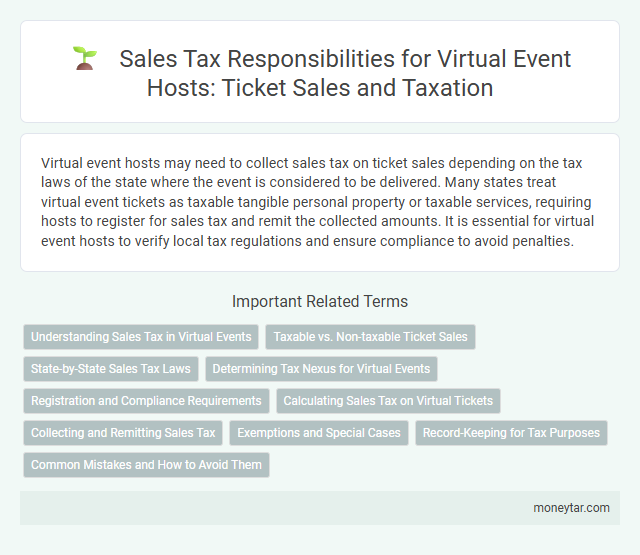 Sales Tax Responsibilities for Virtual Event Hosts: Ticket Sales and Taxation

Virtual event hosts may need to collect sales tax on ticket sales depending on the tax laws of the state where the event is considered to be delivered. Many states treat virtual event tickets as taxable tangible personal property or taxable services, requiring hosts to register for sales tax and remit the collected amounts. It is essential for virtual event hosts to verify local tax regulations and ensure compliance to avoid penalties.

Important Related Terms

Understanding Sales Tax in Virtual Events

Taxable vs. Non-taxable Ticket Sales

State-by-State Sales Tax Laws

Determining Tax Nexus for Virtual Events

Registration and Compliance Requirements

Calculating Sales Tax on Virtual Tickets

Collecting and Remitting Sales Tax

Exemptions and Special Cases

Record-Keeping for Tax Purposes

Common Mistakes and How to Avoid Them

moneytar.com