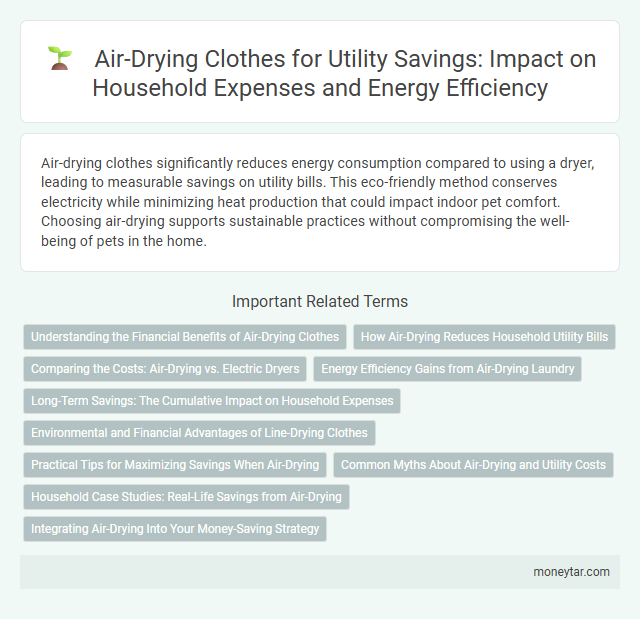 Air-Drying Clothes for Utility Savings: Impact on Household Expenses and Energy Efficiency

Air-drying clothes significantly reduces energy consumption compared to using a dryer, leading to measurable savings on utility bills. This eco-friendly method conserves electricity while minimizing heat production that could impact indoor pet comfort. Choosing air-drying supports sustainable practices without compromising the well-being of pets in the home.

Important Related Terms

Understanding the Financial Benefits of Air-Drying Clothes

How Air-Drying Reduces Household Utility Bills

Comparing the Costs: Air-Drying vs. Electric Dryers

Energy Efficiency Gains from Air-Drying Laundry

Long-Term Savings: The Cumulative Impact on Household Expenses

Environmental and Financial Advantages of Line-Drying Clothes

Practical Tips for Maximizing Savings When Air-Drying

Common Myths About Air-Drying and Utility Costs

Household Case Studies: Real-Life Savings from Air-Drying

Integrating Air-Drying Into Your Money-Saving Strategy

moneytar.com