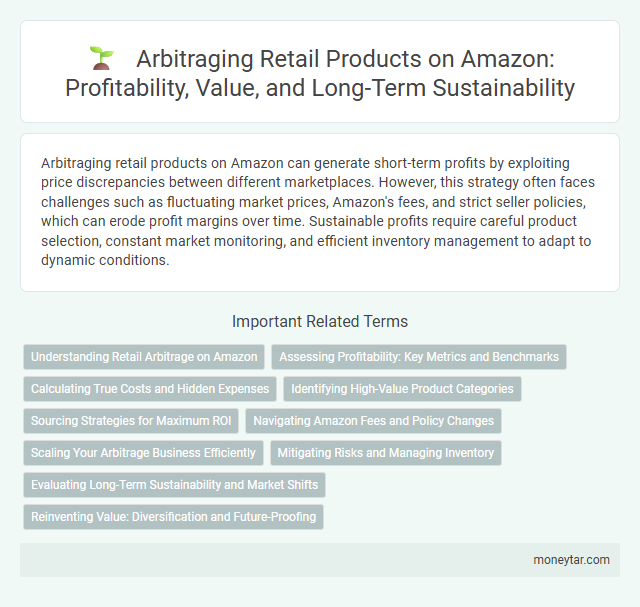 Arbitraging Retail Products on Amazon: Profitability, Value, and Long-Term Sustainability

Arbitraging retail products on Amazon can generate short-term profits by exploiting price discrepancies between different marketplaces. However, this strategy often faces challenges such as fluctuating market prices, Amazon's fees, and strict seller policies, which can erode profit margins over time. Sustainable profits require careful product selection, constant market monitoring, and efficient inventory management to adapt to dynamic conditions.

Important Related Terms

Understanding Retail Arbitrage on Amazon

Assessing Profitability: Key Metrics and Benchmarks

Calculating True Costs and Hidden Expenses

Identifying High-Value Product Categories

Sourcing Strategies for Maximum ROI

Navigating Amazon Fees and Policy Changes

Scaling Your Arbitrage Business Efficiently

Mitigating Risks and Managing Inventory

Evaluating Long-Term Sustainability and Market Shifts

Reinventing Value: Diversification and Future-Proofing

moneytar.com