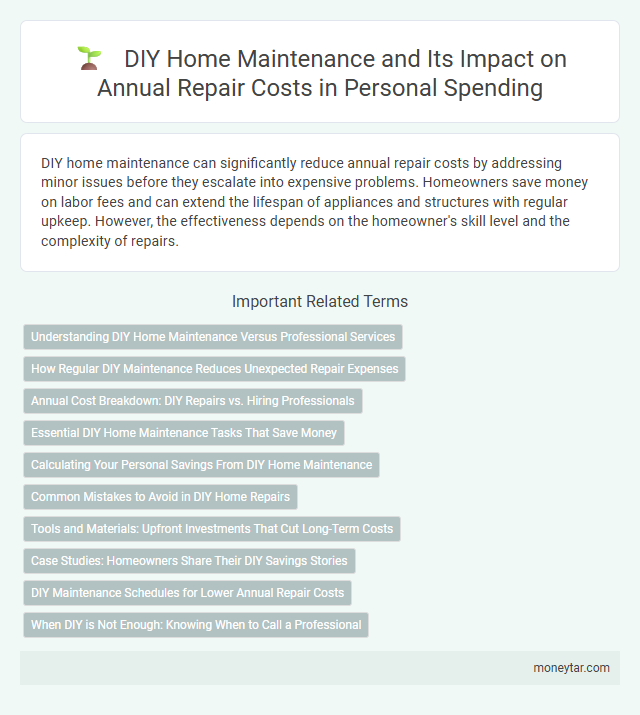 DIY Home Maintenance and Its Impact on Annual Repair Costs in Personal Spending

DIY home maintenance can significantly reduce annual repair costs by addressing minor issues before they escalate into expensive problems. Homeowners save money on labor fees and can extend the lifespan of appliances and structures with regular upkeep. However, the effectiveness depends on the homeowner's skill level and the complexity of repairs.

Important Related Terms

Understanding DIY Home Maintenance Versus Professional Services

How Regular DIY Maintenance Reduces Unexpected Repair Expenses

Annual Cost Breakdown: DIY Repairs vs. Hiring Professionals

Essential DIY Home Maintenance Tasks That Save Money

Calculating Your Personal Savings From DIY Home Maintenance

Common Mistakes to Avoid in DIY Home Repairs

Tools and Materials: Upfront Investments That Cut Long-Term Costs

Case Studies: Homeowners Share Their DIY Savings Stories

DIY Maintenance Schedules for Lower Annual Repair Costs

When DIY is Not Enough: Knowing When to Call a Professional

moneytar.com