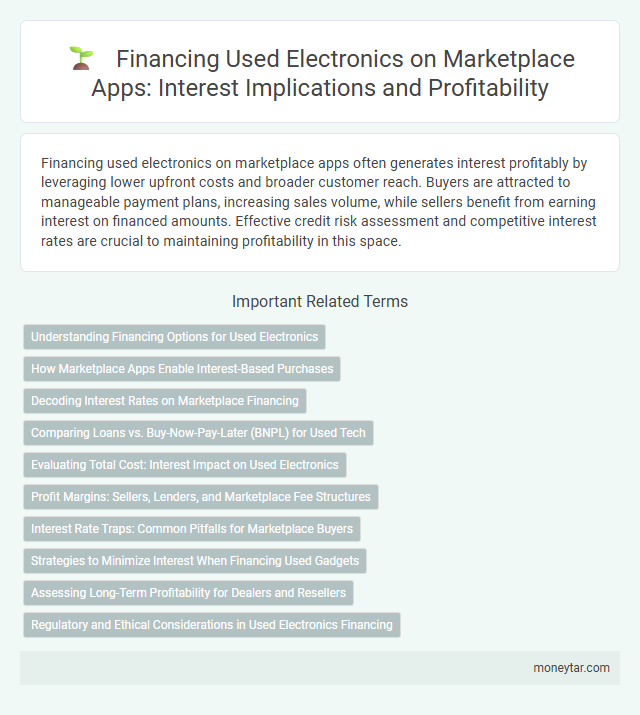 Financing Used Electronics on Marketplace Apps: Interest Implications and Profitability

Financing used electronics on marketplace apps often generates interest profitably by leveraging lower upfront costs and broader customer reach. Buyers are attracted to manageable payment plans, increasing sales volume, while sellers benefit from earning interest on financed amounts. Effective credit risk assessment and competitive interest rates are crucial to maintaining profitability in this space.

Important Related Terms

Understanding Financing Options for Used Electronics

How Marketplace Apps Enable Interest-Based Purchases

Decoding Interest Rates on Marketplace Financing

Comparing Loans vs. Buy-Now-Pay-Later (BNPL) for Used Tech

Evaluating Total Cost: Interest Impact on Used Electronics

Profit Margins: Sellers, Lenders, and Marketplace Fee Structures

Interest Rate Traps: Common Pitfalls for Marketplace Buyers

Strategies to Minimize Interest When Financing Used Gadgets

Assessing Long-Term Profitability for Dealers and Resellers

Regulatory and Ethical Considerations in Used Electronics Financing

moneytar.com