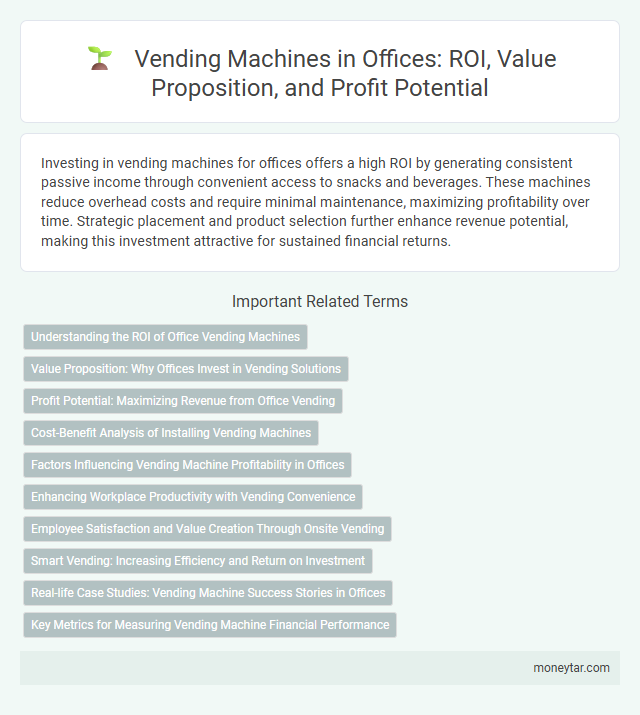 Vending Machines in Offices: ROI, Value Proposition, and Profit Potential

Investing in vending machines for offices offers a high ROI by generating consistent passive income through convenient access to snacks and beverages. These machines reduce overhead costs and require minimal maintenance, maximizing profitability over time. Strategic placement and product selection further enhance revenue potential, making this investment attractive for sustained financial returns.

Important Related Terms

Understanding the ROI of Office Vending Machines

Value Proposition: Why Offices Invest in Vending Solutions

Profit Potential: Maximizing Revenue from Office Vending

Cost-Benefit Analysis of Installing Vending Machines

Factors Influencing Vending Machine Profitability in Offices

Enhancing Workplace Productivity with Vending Convenience

Employee Satisfaction and Value Creation Through Onsite Vending

Smart Vending: Increasing Efficiency and Return on Investment

Real-life Case Studies: Vending Machine Success Stories in Offices

Key Metrics for Measuring Vending Machine Financial Performance

moneytar.com