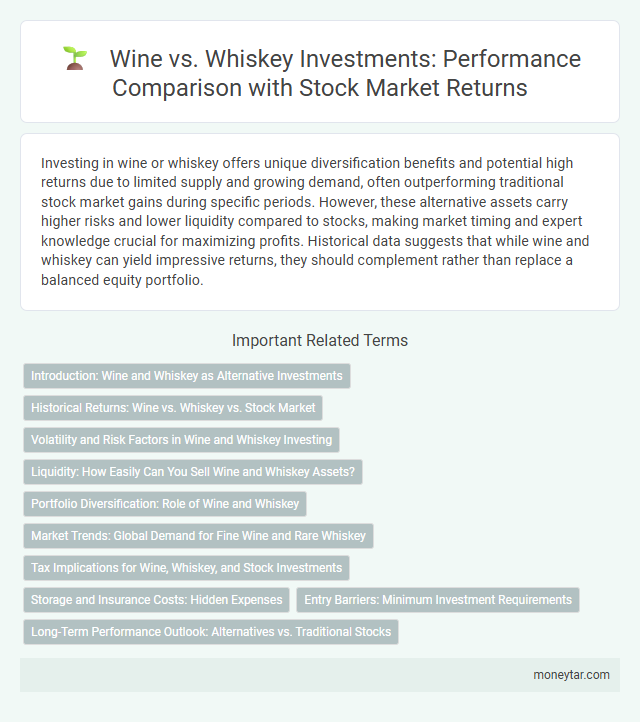 Wine vs. Whiskey Investments: Performance Comparison with Stock Market Returns

Investing in wine or whiskey offers unique diversification benefits and potential high returns due to limited supply and growing demand, often outperforming traditional stock market gains during specific periods. However, these alternative assets carry higher risks and lower liquidity compared to stocks, making market timing and expert knowledge crucial for maximizing profits. Historical data suggests that while wine and whiskey can yield impressive returns, they should complement rather than replace a balanced equity portfolio.

Important Related Terms

Introduction: Wine and Whiskey as Alternative Investments

Historical Returns: Wine vs. Whiskey vs. Stock Market

Volatility and Risk Factors in Wine and Whiskey Investing

Liquidity: How Easily Can You Sell Wine and Whiskey Assets?

Portfolio Diversification: Role of Wine and Whiskey

Market Trends: Global Demand for Fine Wine and Rare Whiskey

Tax Implications for Wine, Whiskey, and Stock Investments

Storage and Insurance Costs: Hidden Expenses

Entry Barriers: Minimum Investment Requirements

Long-Term Performance Outlook: Alternatives vs. Traditional Stocks

moneytar.com