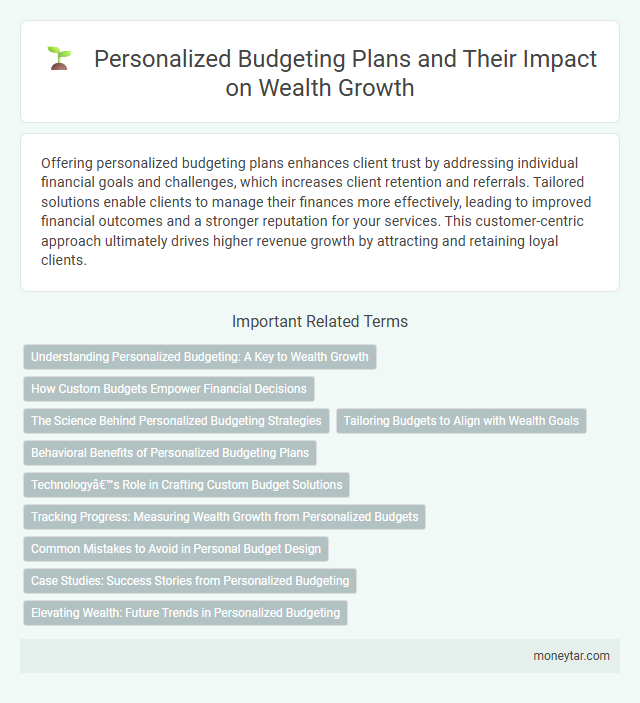 Personalized Budgeting Plans and Their Impact on Wealth Growth

Offering personalized budgeting plans enhances client trust by addressing individual financial goals and challenges, which increases client retention and referrals. Tailored solutions enable clients to manage their finances more effectively, leading to improved financial outcomes and a stronger reputation for your services. This customer-centric approach ultimately drives higher revenue growth by attracting and retaining loyal clients.

Important Related Terms

Understanding Personalized Budgeting: A Key to Wealth Growth

How Custom Budgets Empower Financial Decisions

The Science Behind Personalized Budgeting Strategies

Tailoring Budgets to Align with Wealth Goals

Behavioral Benefits of Personalized Budgeting Plans

Technologyâ€™s Role in Crafting Custom Budget Solutions

Tracking Progress: Measuring Wealth Growth from Personalized Budgets

Common Mistakes to Avoid in Personal Budget Design

Case Studies: Success Stories from Personalized Budgeting

Elevating Wealth: Future Trends in Personalized Budgeting

moneytar.com