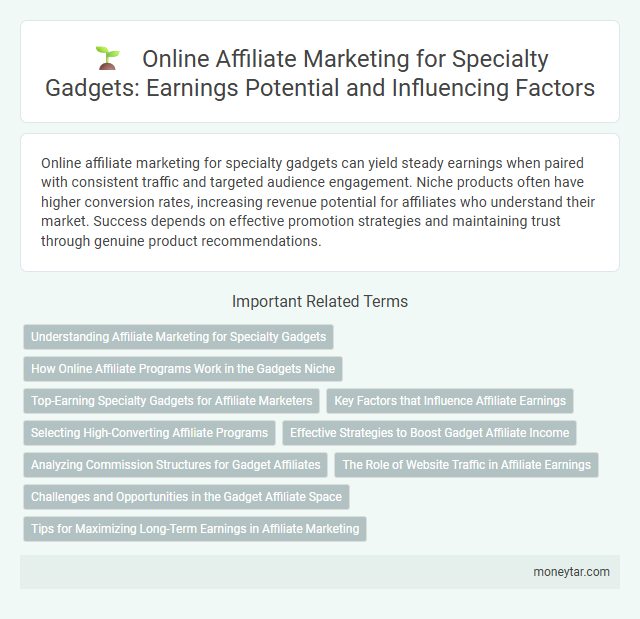 Online Affiliate Marketing for Specialty Gadgets: Earnings Potential and Influencing Factors

Online affiliate marketing for specialty gadgets can yield steady earnings when paired with consistent traffic and targeted audience engagement. Niche products often have higher conversion rates, increasing revenue potential for affiliates who understand their market. Success depends on effective promotion strategies and maintaining trust through genuine product recommendations.

Important Related Terms

Understanding Affiliate Marketing for Specialty Gadgets

How Online Affiliate Programs Work in the Gadgets Niche

Top-Earning Specialty Gadgets for Affiliate Marketers

Key Factors that Influence Affiliate Earnings

Selecting High-Converting Affiliate Programs

Effective Strategies to Boost Gadget Affiliate Income

Analyzing Commission Structures for Gadget Affiliates

The Role of Website Traffic in Affiliate Earnings

Challenges and Opportunities in the Gadget Affiliate Space

Tips for Maximizing Long-Term Earnings in Affiliate Marketing

moneytar.com