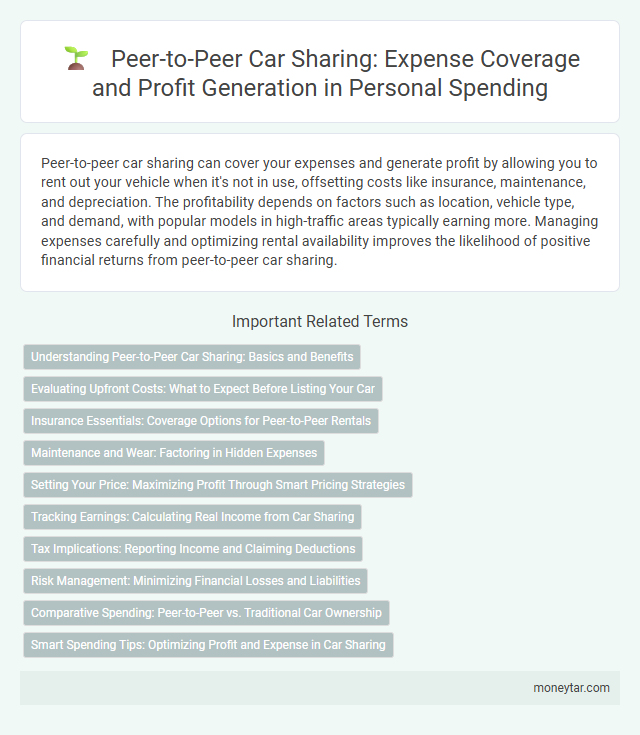 Peer-to-Peer Car Sharing: Expense Coverage and Profit Generation in Personal Spending

Peer-to-peer car sharing can cover your expenses and generate profit by allowing you to rent out your vehicle when it's not in use, offsetting costs like insurance, maintenance, and depreciation. The profitability depends on factors such as location, vehicle type, and demand, with popular models in high-traffic areas typically earning more. Managing expenses carefully and optimizing rental availability improves the likelihood of positive financial returns from peer-to-peer car sharing.

Important Related Terms

Understanding Peer-to-Peer Car Sharing: Basics and Benefits

Evaluating Upfront Costs: What to Expect Before Listing Your Car

Insurance Essentials: Coverage Options for Peer-to-Peer Rentals

Maintenance and Wear: Factoring in Hidden Expenses

Setting Your Price: Maximizing Profit Through Smart Pricing Strategies

Tracking Earnings: Calculating Real Income from Car Sharing

Tax Implications: Reporting Income and Claiming Deductions

Risk Management: Minimizing Financial Losses and Liabilities

Comparative Spending: Peer-to-Peer vs. Traditional Car Ownership

Smart Spending Tips: Optimizing Profit and Expense in Car Sharing

moneytar.com