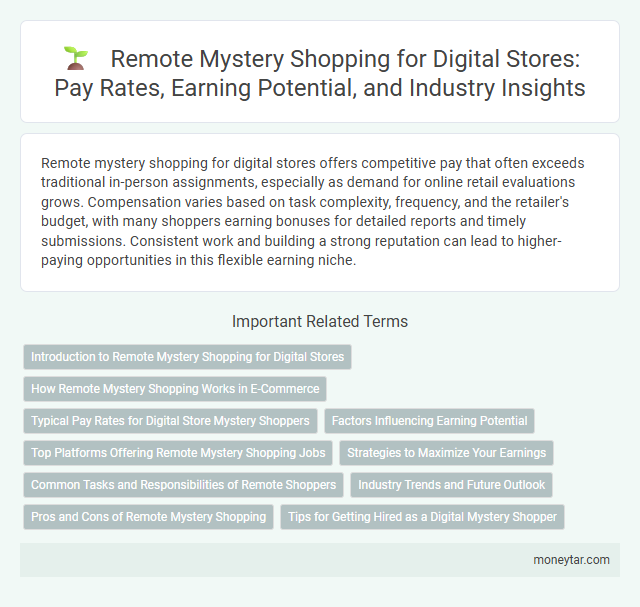 Remote Mystery Shopping for Digital Stores: Pay Rates, Earning Potential, and Industry Insights

Remote mystery shopping for digital stores offers competitive pay that often exceeds traditional in-person assignments, especially as demand for online retail evaluations grows. Compensation varies based on task complexity, frequency, and the retailer's budget, with many shoppers earning bonuses for detailed reports and timely submissions. Consistent work and building a strong reputation can lead to higher-paying opportunities in this flexible earning niche.

Important Related Terms

Introduction to Remote Mystery Shopping for Digital Stores

How Remote Mystery Shopping Works in E-Commerce

Typical Pay Rates for Digital Store Mystery Shoppers

Factors Influencing Earning Potential

Top Platforms Offering Remote Mystery Shopping Jobs

Strategies to Maximize Your Earnings

Common Tasks and Responsibilities of Remote Shoppers

Industry Trends and Future Outlook

Pros and Cons of Remote Mystery Shopping

Tips for Getting Hired as a Digital Mystery Shopper

moneytar.com