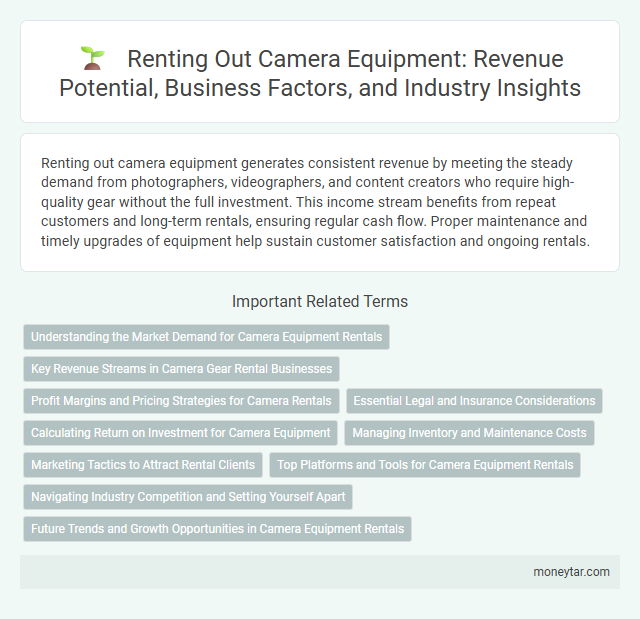 Renting Out Camera Equipment: Revenue Potential, Business Factors, and Industry Insights

Renting out camera equipment generates consistent revenue by meeting the steady demand from photographers, videographers, and content creators who require high-quality gear without the full investment. This income stream benefits from repeat customers and long-term rentals, ensuring regular cash flow. Proper maintenance and timely upgrades of equipment help sustain customer satisfaction and ongoing rentals.

Important Related Terms

Understanding the Market Demand for Camera Equipment Rentals

Key Revenue Streams in Camera Gear Rental Businesses

Profit Margins and Pricing Strategies for Camera Rentals

Essential Legal and Insurance Considerations

Calculating Return on Investment for Camera Equipment

Managing Inventory and Maintenance Costs

Marketing Tactics to Attract Rental Clients

Top Platforms and Tools for Camera Equipment Rentals

Navigating Industry Competition and Setting Yourself Apart

Future Trends and Growth Opportunities in Camera Equipment Rentals

moneytar.com