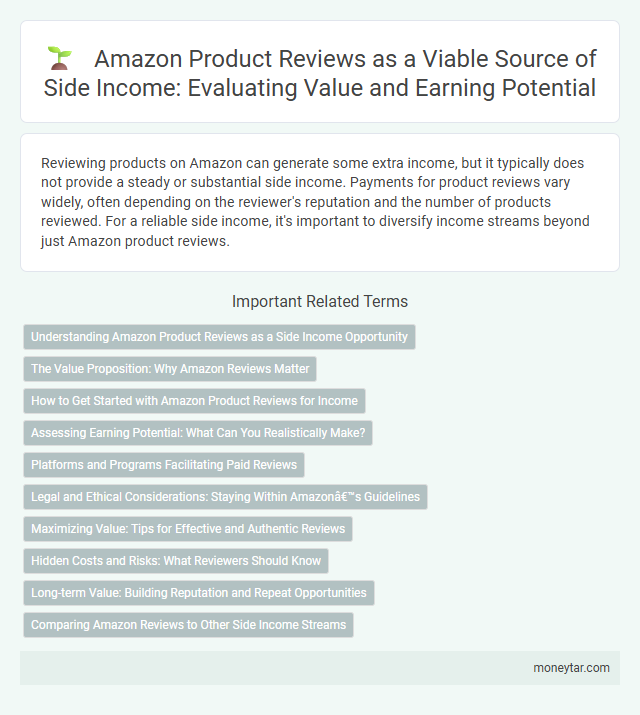 Amazon Product Reviews as a Viable Source of Side Income: Evaluating Value and Earning Potential

Reviewing products on Amazon can generate some extra income, but it typically does not provide a steady or substantial side income. Payments for product reviews vary widely, often depending on the reviewer's reputation and the number of products reviewed. For a reliable side income, it's important to diversify income streams beyond just Amazon product reviews.

Important Related Terms

Understanding Amazon Product Reviews as a Side Income Opportunity

The Value Proposition: Why Amazon Reviews Matter

How to Get Started with Amazon Product Reviews for Income

Assessing Earning Potential: What Can You Realistically Make?

Platforms and Programs Facilitating Paid Reviews

Legal and Ethical Considerations: Staying Within Amazonâ€™s Guidelines

Maximizing Value: Tips for Effective and Authentic Reviews

Hidden Costs and Risks: What Reviewers Should Know

Long-term Value: Building Reputation and Repeat Opportunities

Comparing Amazon Reviews to Other Side Income Streams

moneytar.com