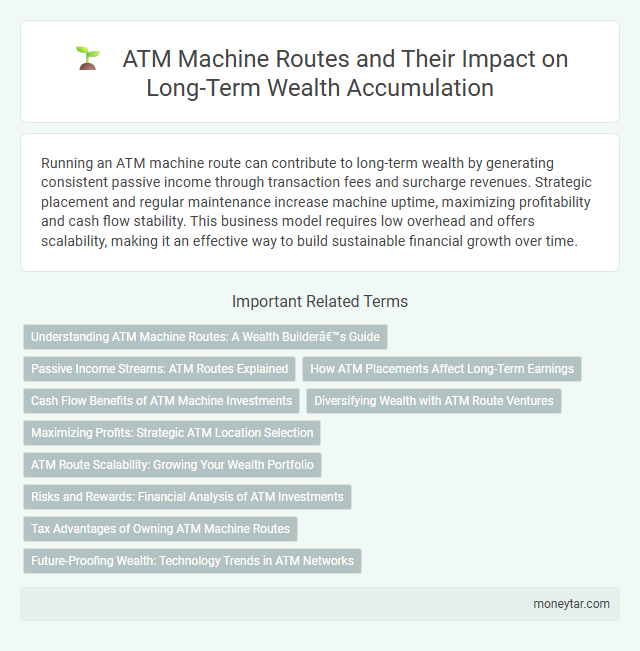 ATM Machine Routes and Their Impact on Long-Term Wealth Accumulation

Running an ATM machine route can contribute to long-term wealth by generating consistent passive income through transaction fees and surcharge revenues. Strategic placement and regular maintenance increase machine uptime, maximizing profitability and cash flow stability. This business model requires low overhead and offers scalability, making it an effective way to build sustainable financial growth over time.

Important Related Terms

Understanding ATM Machine Routes: A Wealth Builderâ€™s Guide

Passive Income Streams: ATM Routes Explained

How ATM Placements Affect Long-Term Earnings

Cash Flow Benefits of ATM Machine Investments

Diversifying Wealth with ATM Route Ventures

Maximizing Profits: Strategic ATM Location Selection

ATM Route Scalability: Growing Your Wealth Portfolio

Risks and Rewards: Financial Analysis of ATM Investments

Tax Advantages of Owning ATM Machine Routes

Future-Proofing Wealth: Technology Trends in ATM Networks

moneytar.com