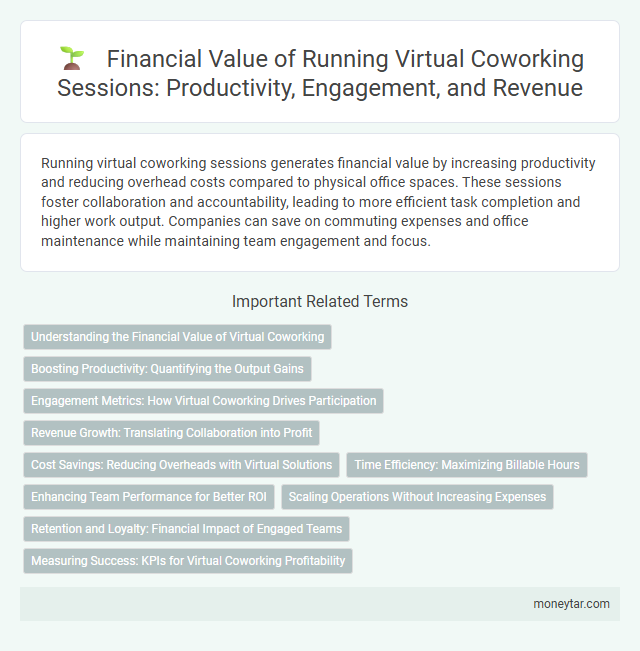 Financial Value of Running Virtual Coworking Sessions: Productivity, Engagement, and Revenue

Running virtual coworking sessions generates financial value by increasing productivity and reducing overhead costs compared to physical office spaces. These sessions foster collaboration and accountability, leading to more efficient task completion and higher work output. Companies can save on commuting expenses and office maintenance while maintaining team engagement and focus.

Important Related Terms

Understanding the Financial Value of Virtual Coworking

Boosting Productivity: Quantifying the Output Gains

Engagement Metrics: How Virtual Coworking Drives Participation

Revenue Growth: Translating Collaboration into Profit

Cost Savings: Reducing Overheads with Virtual Solutions

Time Efficiency: Maximizing Billable Hours

Enhancing Team Performance for Better ROI

Scaling Operations Without Increasing Expenses

Retention and Loyalty: Financial Impact of Engaged Teams

Measuring Success: KPIs for Virtual Coworking Profitability

moneytar.com