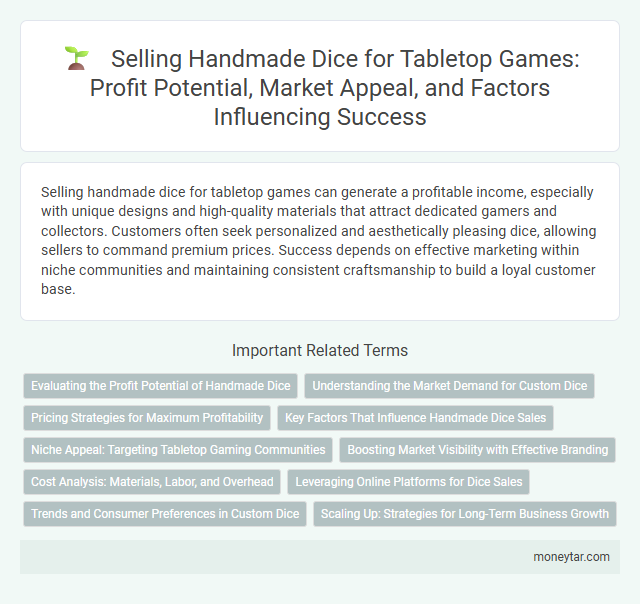 Selling Handmade Dice for Tabletop Games: Profit Potential, Market Appeal, and Factors Influencing Success

Selling handmade dice for tabletop games can generate a profitable income, especially with unique designs and high-quality materials that attract dedicated gamers and collectors. Customers often seek personalized and aesthetically pleasing dice, allowing sellers to command premium prices. Success depends on effective marketing within niche communities and maintaining consistent craftsmanship to build a loyal customer base.

Important Related Terms

Evaluating the Profit Potential of Handmade Dice

Understanding the Market Demand for Custom Dice

Pricing Strategies for Maximum Profitability

Key Factors That Influence Handmade Dice Sales

Niche Appeal: Targeting Tabletop Gaming Communities

Boosting Market Visibility with Effective Branding

Cost Analysis: Materials, Labor, and Overhead

Leveraging Online Platforms for Dice Sales

Trends and Consumer Preferences in Custom Dice

Scaling Up: Strategies for Long-Term Business Growth

moneytar.com