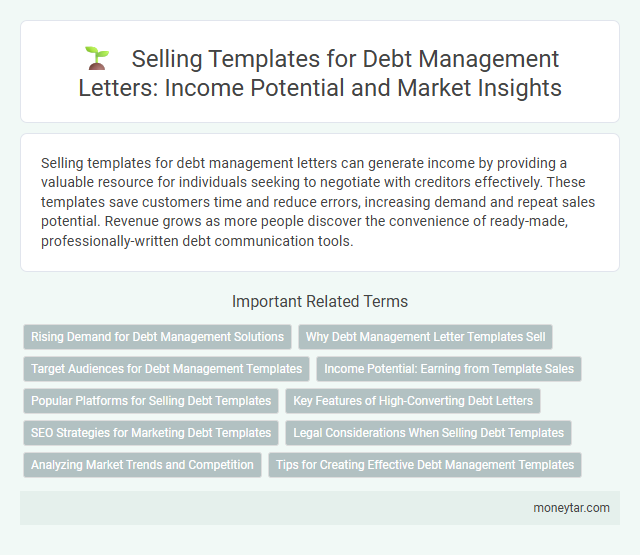 Selling Templates for Debt Management Letters: Income Potential and Market Insights

Selling templates for debt management letters can generate income by providing a valuable resource for individuals seeking to negotiate with creditors effectively. These templates save customers time and reduce errors, increasing demand and repeat sales potential. Revenue grows as more people discover the convenience of ready-made, professionally-written debt communication tools.

Important Related Terms

Rising Demand for Debt Management Solutions

Why Debt Management Letter Templates Sell

Target Audiences for Debt Management Templates

Income Potential: Earning from Template Sales

Popular Platforms for Selling Debt Templates

Key Features of High-Converting Debt Letters

SEO Strategies for Marketing Debt Templates

Legal Considerations When Selling Debt Templates

Analyzing Market Trends and Competition

Tips for Creating Effective Debt Management Templates

moneytar.com