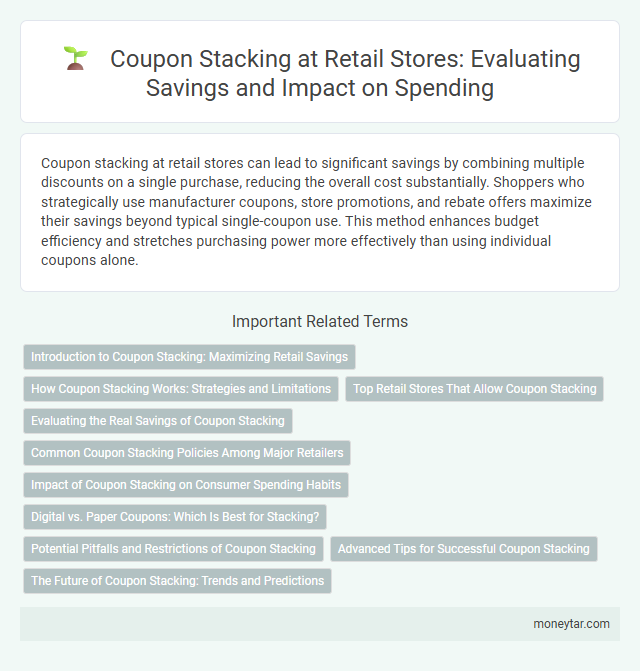 Coupon Stacking at Retail Stores: Evaluating Savings and Impact on Spending

Coupon stacking at retail stores can lead to significant savings by combining multiple discounts on a single purchase, reducing the overall cost substantially. Shoppers who strategically use manufacturer coupons, store promotions, and rebate offers maximize their savings beyond typical single-coupon use. This method enhances budget efficiency and stretches purchasing power more effectively than using individual coupons alone.

Important Related Terms

Introduction to Coupon Stacking: Maximizing Retail Savings

How Coupon Stacking Works: Strategies and Limitations

Top Retail Stores That Allow Coupon Stacking

Evaluating the Real Savings of Coupon Stacking

Common Coupon Stacking Policies Among Major Retailers

Impact of Coupon Stacking on Consumer Spending Habits

Digital vs. Paper Coupons: Which Is Best for Stacking?

Potential Pitfalls and Restrictions of Coupon Stacking

Advanced Tips for Successful Coupon Stacking

The Future of Coupon Stacking: Trends and Predictions

moneytar.com