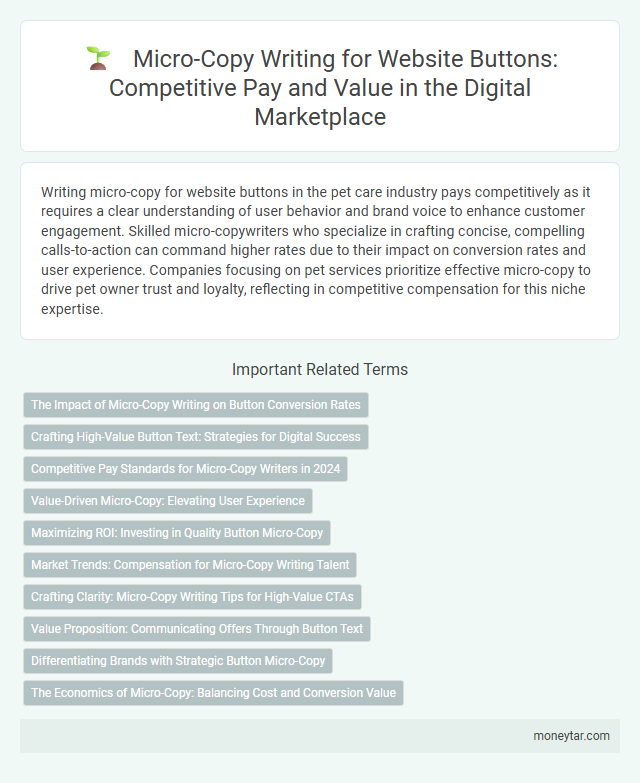 Micro-Copy Writing for Website Buttons: Competitive Pay and Value in the Digital Marketplace

Writing micro-copy for website buttons in the pet care industry pays competitively as it requires a clear understanding of user behavior and brand voice to enhance customer engagement. Skilled micro-copywriters who specialize in crafting concise, compelling calls-to-action can command higher rates due to their impact on conversion rates and user experience. Companies focusing on pet services prioritize effective micro-copy to drive pet owner trust and loyalty, reflecting in competitive compensation for this niche expertise.

Important Related Terms

The Impact of Micro-Copy Writing on Button Conversion Rates

Crafting High-Value Button Text: Strategies for Digital Success

Competitive Pay Standards for Micro-Copy Writers in 2024

Value-Driven Micro-Copy: Elevating User Experience

Maximizing ROI: Investing in Quality Button Micro-Copy

Market Trends: Compensation for Micro-Copy Writing Talent

Crafting Clarity: Micro-Copy Writing Tips for High-Value CTAs

Value Proposition: Communicating Offers Through Button Text

Differentiating Brands with Strategic Button Micro-Copy

The Economics of Micro-Copy: Balancing Cost and Conversion Value

moneytar.com