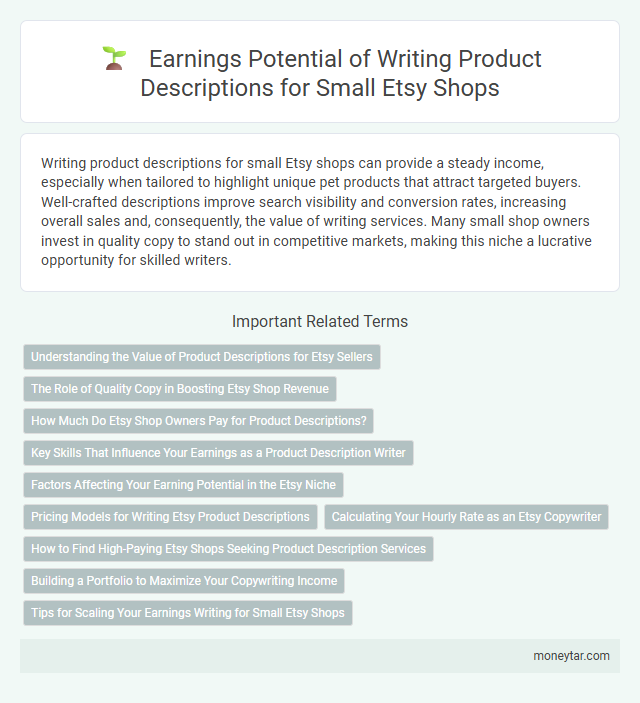 Earnings Potential of Writing Product Descriptions for Small Etsy Shops

Writing product descriptions for small Etsy shops can provide a steady income, especially when tailored to highlight unique pet products that attract targeted buyers. Well-crafted descriptions improve search visibility and conversion rates, increasing overall sales and, consequently, the value of writing services. Many small shop owners invest in quality copy to stand out in competitive markets, making this niche a lucrative opportunity for skilled writers.

Important Related Terms

Understanding the Value of Product Descriptions for Etsy Sellers

The Role of Quality Copy in Boosting Etsy Shop Revenue

How Much Do Etsy Shop Owners Pay for Product Descriptions?

Key Skills That Influence Your Earnings as a Product Description Writer

Factors Affecting Your Earning Potential in the Etsy Niche

Pricing Models for Writing Etsy Product Descriptions

Calculating Your Hourly Rate as an Etsy Copywriter

How to Find High-Paying Etsy Shops Seeking Product Description Services

Building a Portfolio to Maximize Your Copywriting Income

Tips for Scaling Your Earnings Writing for Small Etsy Shops

moneytar.com