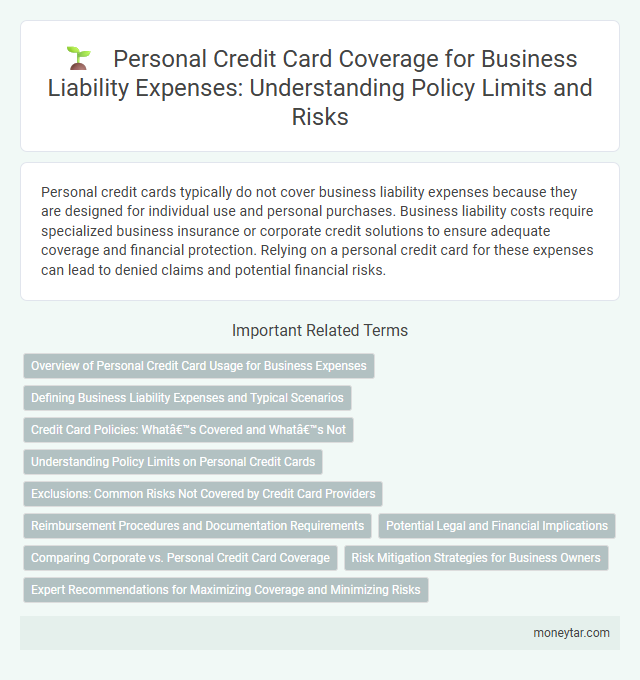 Personal Credit Card Coverage for Business Liability Expenses: Understanding Policy Limits and Risks

Personal credit cards typically do not cover business liability expenses because they are designed for individual use and personal purchases. Business liability costs require specialized business insurance or corporate credit solutions to ensure adequate coverage and financial protection. Relying on a personal credit card for these expenses can lead to denied claims and potential financial risks.

Important Related Terms

Overview of Personal Credit Card Usage for Business Expenses

Defining Business Liability Expenses and Typical Scenarios

Credit Card Policies: Whatâ€™s Covered and Whatâ€™s Not

Understanding Policy Limits on Personal Credit Cards

Exclusions: Common Risks Not Covered by Credit Card Providers

Reimbursement Procedures and Documentation Requirements

Potential Legal and Financial Implications

Comparing Corporate vs. Personal Credit Card Coverage

Risk Mitigation Strategies for Business Owners

Expert Recommendations for Maximizing Coverage and Minimizing Risks

moneytar.com