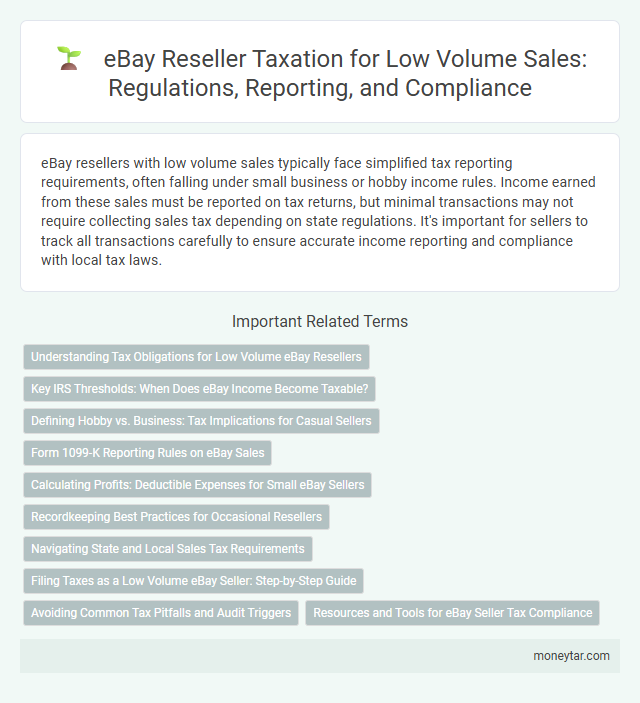 eBay Reseller Taxation for Low Volume Sales: Regulations, Reporting, and Compliance

eBay resellers with low volume sales typically face simplified tax reporting requirements, often falling under small business or hobby income rules. Income earned from these sales must be reported on tax returns, but minimal transactions may not require collecting sales tax depending on state regulations. It's important for sellers to track all transactions carefully to ensure accurate income reporting and compliance with local tax laws.

Important Related Terms

Understanding Tax Obligations for Low Volume eBay Resellers

Key IRS Thresholds: When Does eBay Income Become Taxable?

Defining Hobby vs. Business: Tax Implications for Casual Sellers

Form 1099-K Reporting Rules on eBay Sales

Calculating Profits: Deductible Expenses for Small eBay Sellers

Recordkeeping Best Practices for Occasional Resellers

Navigating State and Local Sales Tax Requirements

Filing Taxes as a Low Volume eBay Seller: Step-by-Step Guide

Avoiding Common Tax Pitfalls and Audit Triggers

Resources and Tools for eBay Seller Tax Compliance

moneytar.com