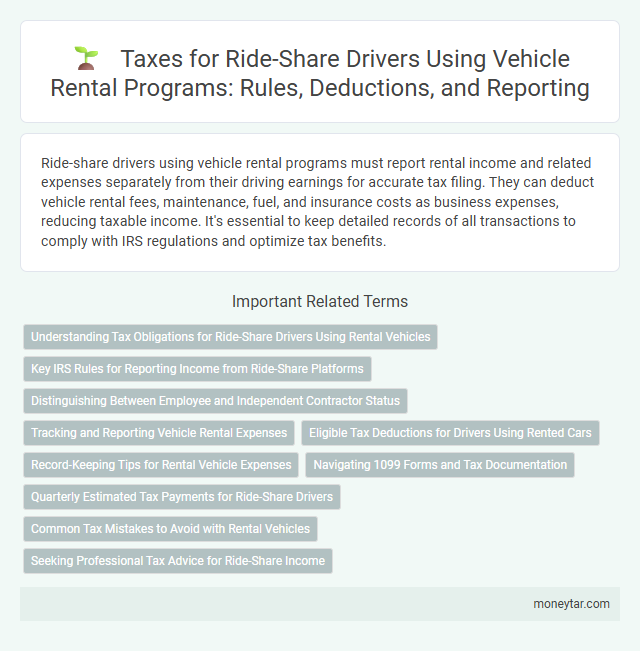 Taxes for Ride-Share Drivers Using Vehicle Rental Programs: Rules, Deductions, and Reporting

Ride-share drivers using vehicle rental programs must report rental income and related expenses separately from their driving earnings for accurate tax filing. They can deduct vehicle rental fees, maintenance, fuel, and insurance costs as business expenses, reducing taxable income. It's essential to keep detailed records of all transactions to comply with IRS regulations and optimize tax benefits.

Important Related Terms

Understanding Tax Obligations for Ride-Share Drivers Using Rental Vehicles

Key IRS Rules for Reporting Income from Ride-Share Platforms

Distinguishing Between Employee and Independent Contractor Status

Tracking and Reporting Vehicle Rental Expenses

Eligible Tax Deductions for Drivers Using Rented Cars

Record-Keeping Tips for Rental Vehicle Expenses

Navigating 1099 Forms and Tax Documentation

Quarterly Estimated Tax Payments for Ride-Share Drivers

Common Tax Mistakes to Avoid with Rental Vehicles

Seeking Professional Tax Advice for Ride-Share Income

moneytar.com