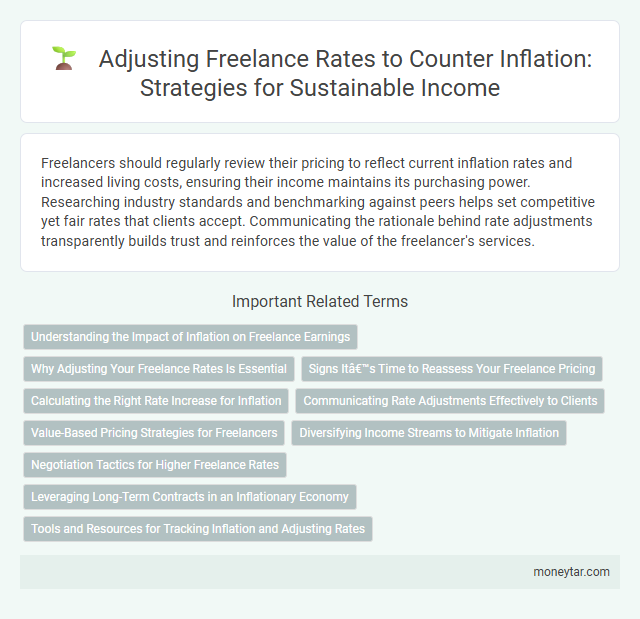 Adjusting Freelance Rates to Counter Inflation: Strategies for Sustainable Income

Freelancers should regularly review their pricing to reflect current inflation rates and increased living costs, ensuring their income maintains its purchasing power. Researching industry standards and benchmarking against peers helps set competitive yet fair rates that clients accept. Communicating the rationale behind rate adjustments transparently builds trust and reinforces the value of the freelancer's services.

Important Related Terms

Understanding the Impact of Inflation on Freelance Earnings

Why Adjusting Your Freelance Rates Is Essential

Signs Itâ€™s Time to Reassess Your Freelance Pricing

Calculating the Right Rate Increase for Inflation

Communicating Rate Adjustments Effectively to Clients

Value-Based Pricing Strategies for Freelancers

Diversifying Income Streams to Mitigate Inflation

Negotiation Tactics for Higher Freelance Rates

Leveraging Long-Term Contracts in an Inflationary Economy

Tools and Resources for Tracking Inflation and Adjusting Rates

moneytar.com