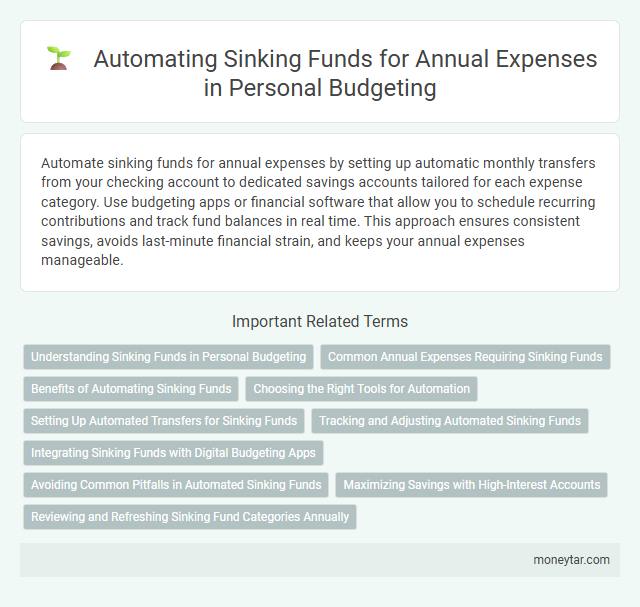 Automating Sinking Funds for Annual Expenses in Personal Budgeting

Automate sinking funds for annual expenses by setting up automatic monthly transfers from your checking account to dedicated savings accounts tailored for each expense category. Use budgeting apps or financial software that allow you to schedule recurring contributions and track fund balances in real time. This approach ensures consistent savings, avoids last-minute financial strain, and keeps your annual expenses manageable.

Important Related Terms

Understanding Sinking Funds in Personal Budgeting

Common Annual Expenses Requiring Sinking Funds

Benefits of Automating Sinking Funds

Choosing the Right Tools for Automation

Setting Up Automated Transfers for Sinking Funds

Tracking and Adjusting Automated Sinking Funds

Integrating Sinking Funds with Digital Budgeting Apps

Avoiding Common Pitfalls in Automated Sinking Funds

Maximizing Savings with High-Interest Accounts

Reviewing and Refreshing Sinking Fund Categories Annually

moneytar.com