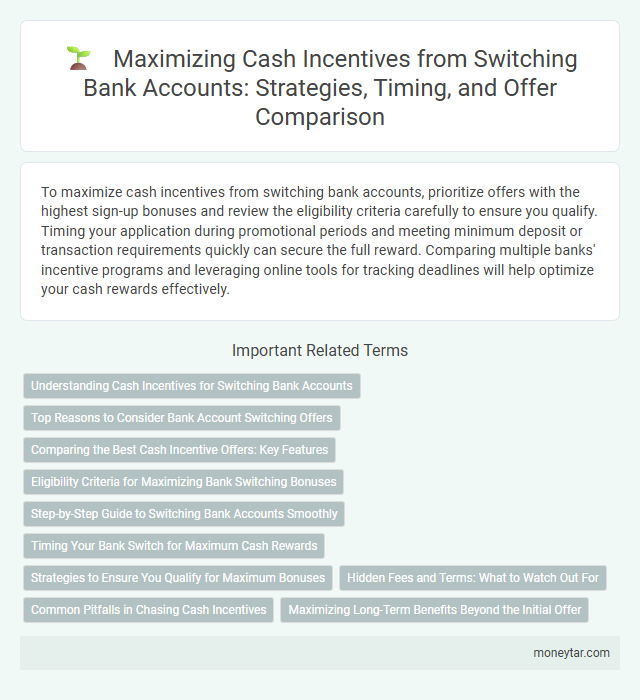 Maximizing Cash Incentives from Switching Bank Accounts: Strategies, Timing, and Offer Comparison

To maximize cash incentives from switching bank accounts, prioritize offers with the highest sign-up bonuses and review the eligibility criteria carefully to ensure you qualify. Timing your application during promotional periods and meeting minimum deposit or transaction requirements quickly can secure the full reward. Comparing multiple banks' incentive programs and leveraging online tools for tracking deadlines will help optimize your cash rewards effectively.

Important Related Terms

Understanding Cash Incentives for Switching Bank Accounts

Top Reasons to Consider Bank Account Switching Offers

Comparing the Best Cash Incentive Offers: Key Features

Eligibility Criteria for Maximizing Bank Switching Bonuses

Step-by-Step Guide to Switching Bank Accounts Smoothly

Timing Your Bank Switch for Maximum Cash Rewards

Strategies to Ensure You Qualify for Maximum Bonuses

Hidden Fees and Terms: What to Watch Out For

Common Pitfalls in Chasing Cash Incentives

Maximizing Long-Term Benefits Beyond the Initial Offer

moneytar.com