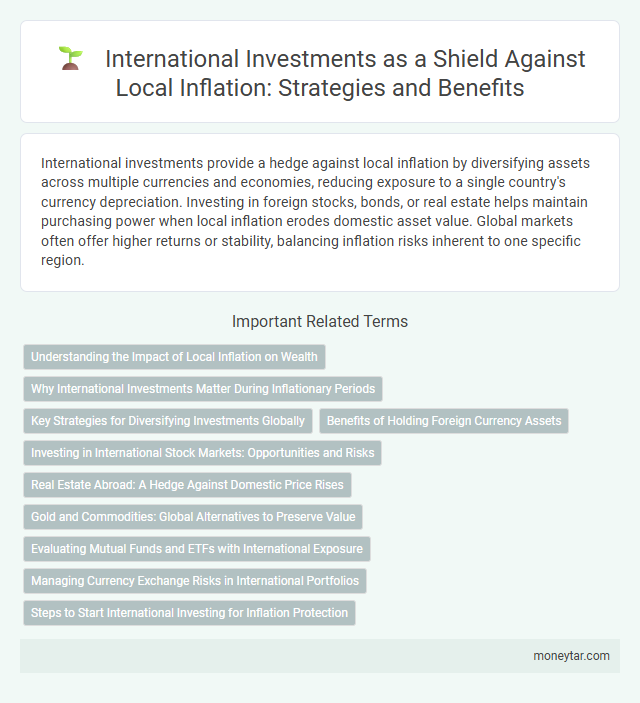 International Investments as a Shield Against Local Inflation: Strategies and Benefits

International investments provide a hedge against local inflation by diversifying assets across multiple currencies and economies, reducing exposure to a single country's currency depreciation. Investing in foreign stocks, bonds, or real estate helps maintain purchasing power when local inflation erodes domestic asset value. Global markets often offer higher returns or stability, balancing inflation risks inherent to one specific region.

Important Related Terms

Understanding the Impact of Local Inflation on Wealth

Why International Investments Matter During Inflationary Periods

Key Strategies for Diversifying Investments Globally

Benefits of Holding Foreign Currency Assets

Investing in International Stock Markets: Opportunities and Risks

Real Estate Abroad: A Hedge Against Domestic Price Rises

Gold and Commodities: Global Alternatives to Preserve Value

Evaluating Mutual Funds and ETFs with International Exposure

Managing Currency Exchange Risks in International Portfolios

Steps to Start International Investing for Inflation Protection

moneytar.com