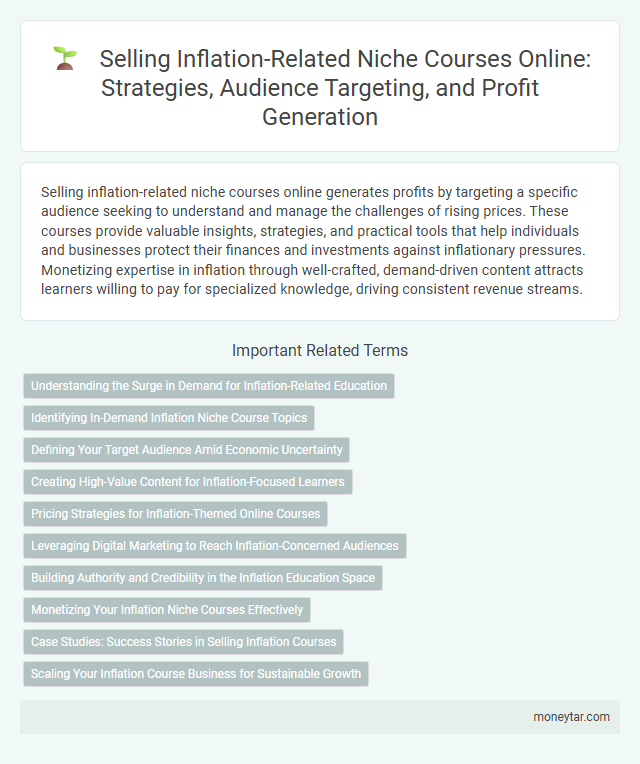 Selling Inflation-Related Niche Courses Online: Strategies, Audience Targeting, and Profit Generation

Selling inflation-related niche courses online generates profits by targeting a specific audience seeking to understand and manage the challenges of rising prices. These courses provide valuable insights, strategies, and practical tools that help individuals and businesses protect their finances and investments against inflationary pressures. Monetizing expertise in inflation through well-crafted, demand-driven content attracts learners willing to pay for specialized knowledge, driving consistent revenue streams.

Important Related Terms

Understanding the Surge in Demand for Inflation-Related Education

Identifying In-Demand Inflation Niche Course Topics

Defining Your Target Audience Amid Economic Uncertainty

Creating High-Value Content for Inflation-Focused Learners

Pricing Strategies for Inflation-Themed Online Courses

Leveraging Digital Marketing to Reach Inflation-Concerned Audiences

Building Authority and Credibility in the Inflation Education Space

Monetizing Your Inflation Niche Courses Effectively

Case Studies: Success Stories in Selling Inflation Courses

Scaling Your Inflation Course Business for Sustainable Growth

moneytar.com