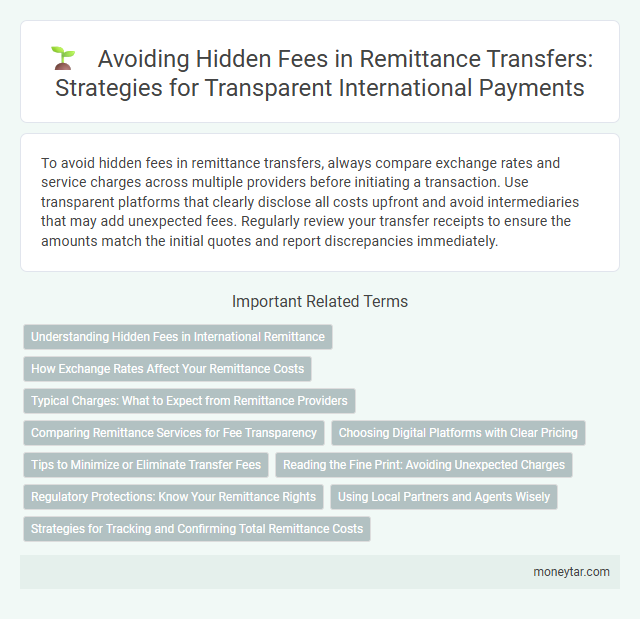 Avoiding Hidden Fees in Remittance Transfers: Strategies for Transparent International Payments

To avoid hidden fees in remittance transfers, always compare exchange rates and service charges across multiple providers before initiating a transaction. Use transparent platforms that clearly disclose all costs upfront and avoid intermediaries that may add unexpected fees. Regularly review your transfer receipts to ensure the amounts match the initial quotes and report discrepancies immediately.

Important Related Terms

Understanding Hidden Fees in International Remittance

How Exchange Rates Affect Your Remittance Costs

Typical Charges: What to Expect from Remittance Providers

Comparing Remittance Services for Fee Transparency

Choosing Digital Platforms with Clear Pricing

Tips to Minimize or Eliminate Transfer Fees

Reading the Fine Print: Avoiding Unexpected Charges

Regulatory Protections: Know Your Remittance Rights

Using Local Partners and Agents Wisely

Strategies for Tracking and Confirming Total Remittance Costs

moneytar.com