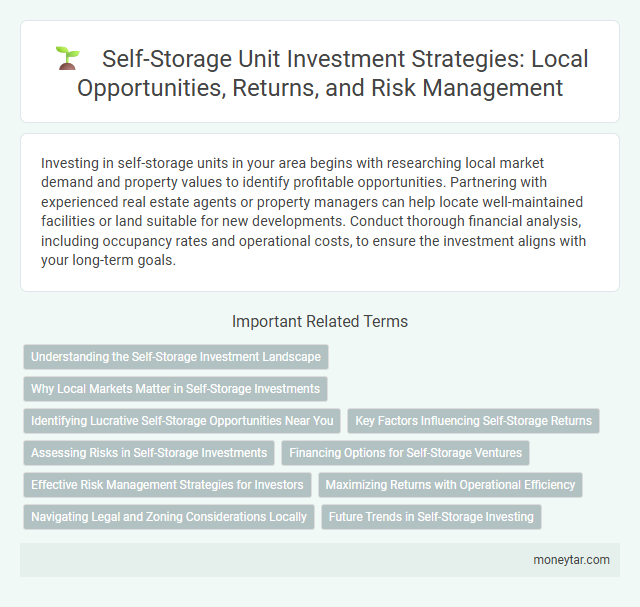 Self-Storage Unit Investment Strategies: Local Opportunities, Returns, and Risk Management

Investing in self-storage units in your area begins with researching local market demand and property values to identify profitable opportunities. Partnering with experienced real estate agents or property managers can help locate well-maintained facilities or land suitable for new developments. Conduct thorough financial analysis, including occupancy rates and operational costs, to ensure the investment aligns with your long-term goals.

Important Related Terms

Understanding the Self-Storage Investment Landscape

Why Local Markets Matter in Self-Storage Investments

Identifying Lucrative Self-Storage Opportunities Near You

Key Factors Influencing Self-Storage Returns

Assessing Risks in Self-Storage Investments

Financing Options for Self-Storage Ventures

Effective Risk Management Strategies for Investors

Maximizing Returns with Operational Efficiency

Navigating Legal and Zoning Considerations Locally

Future Trends in Self-Storage Investing

moneytar.com