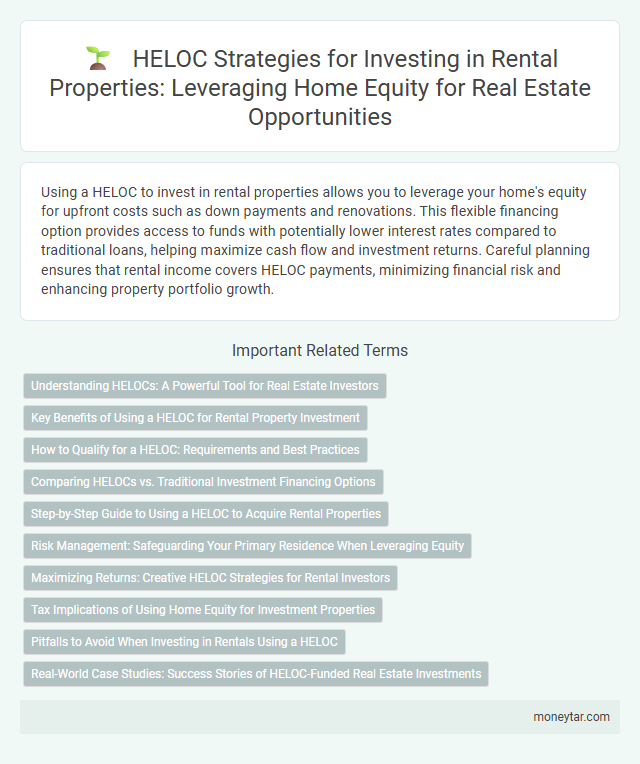 HELOC Strategies for Investing in Rental Properties: Leveraging Home Equity for Real Estate Opportunities

Using a HELOC to invest in rental properties allows you to leverage your home's equity for upfront costs such as down payments and renovations. This flexible financing option provides access to funds with potentially lower interest rates compared to traditional loans, helping maximize cash flow and investment returns. Careful planning ensures that rental income covers HELOC payments, minimizing financial risk and enhancing property portfolio growth.

Important Related Terms

Understanding HELOCs: A Powerful Tool for Real Estate Investors

Key Benefits of Using a HELOC for Rental Property Investment

How to Qualify for a HELOC: Requirements and Best Practices

Comparing HELOCs vs. Traditional Investment Financing Options

Step-by-Step Guide to Using a HELOC to Acquire Rental Properties

Risk Management: Safeguarding Your Primary Residence When Leveraging Equity

Maximizing Returns: Creative HELOC Strategies for Rental Investors

Tax Implications of Using Home Equity for Investment Properties

Pitfalls to Avoid When Investing in Rentals Using a HELOC

Real-World Case Studies: Success Stories of HELOC-Funded Real Estate Investments

moneytar.com