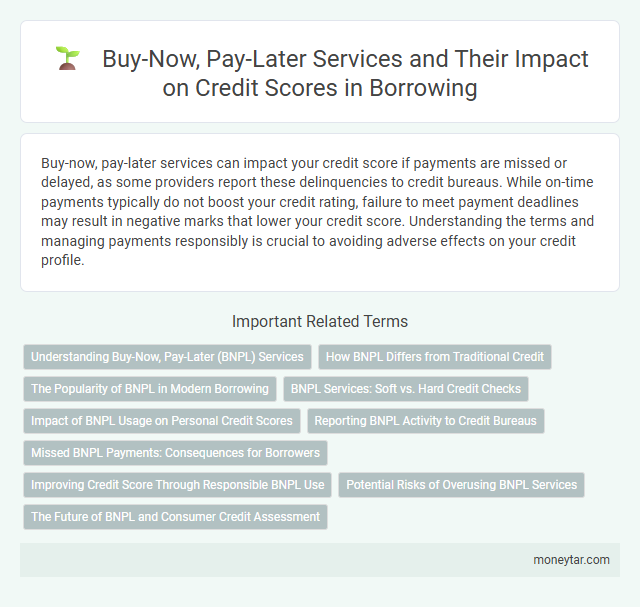 Buy-Now, Pay-Later Services and Their Impact on Credit Scores in Borrowing

Buy-now, pay-later services can impact your credit score if payments are missed or delayed, as some providers report these delinquencies to credit bureaus. While on-time payments typically do not boost your credit rating, failure to meet payment deadlines may result in negative marks that lower your credit score. Understanding the terms and managing payments responsibly is crucial to avoiding adverse effects on your credit profile.

Important Related Terms

Understanding Buy-Now, Pay-Later (BNPL) Services

How BNPL Differs from Traditional Credit

The Popularity of BNPL in Modern Borrowing

BNPL Services: Soft vs. Hard Credit Checks

Impact of BNPL Usage on Personal Credit Scores

Reporting BNPL Activity to Credit Bureaus

Missed BNPL Payments: Consequences for Borrowers

Improving Credit Score Through Responsible BNPL Use

Potential Risks of Overusing BNPL Services

The Future of BNPL and Consumer Credit Assessment

moneytar.com