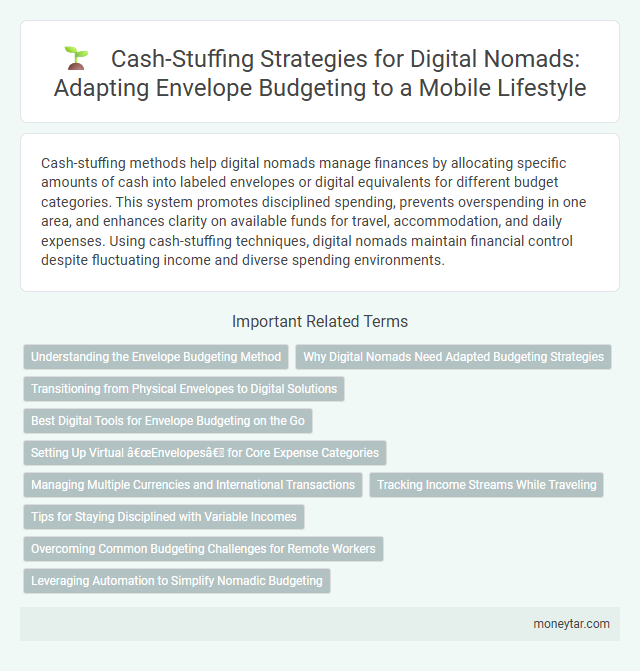 Cash-Stuffing Strategies for Digital Nomads: Adapting Envelope Budgeting to a Mobile Lifestyle

Cash-stuffing methods help digital nomads manage finances by allocating specific amounts of cash into labeled envelopes or digital equivalents for different budget categories. This system promotes disciplined spending, prevents overspending in one area, and enhances clarity on available funds for travel, accommodation, and daily expenses. Using cash-stuffing techniques, digital nomads maintain financial control despite fluctuating income and diverse spending environments.

Important Related Terms

Understanding the Envelope Budgeting Method

Why Digital Nomads Need Adapted Budgeting Strategies

Transitioning from Physical Envelopes to Digital Solutions

Best Digital Tools for Envelope Budgeting on the Go

Setting Up Virtual â€œEnvelopesâ€ for Core Expense Categories

Managing Multiple Currencies and International Transactions

Tracking Income Streams While Traveling

Tips for Staying Disciplined with Variable Incomes

Overcoming Common Budgeting Challenges for Remote Workers

Leveraging Automation to Simplify Nomadic Budgeting

moneytar.com