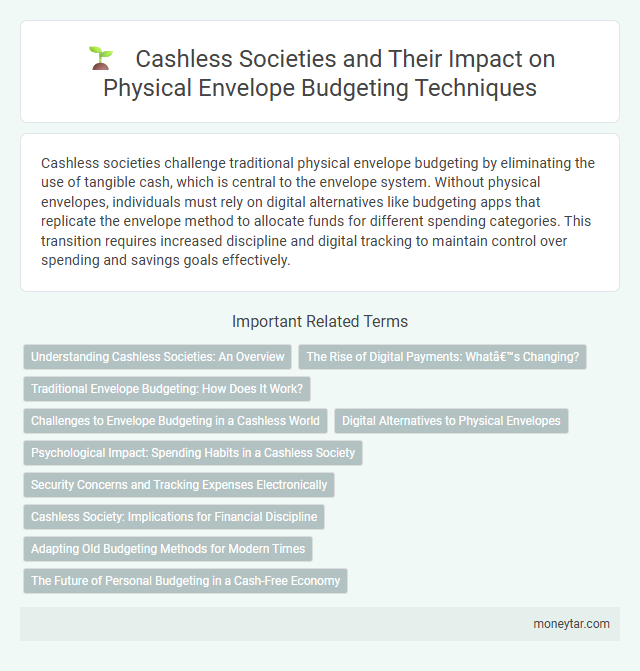 Cashless Societies and Their Impact on Physical Envelope Budgeting Techniques

Cashless societies challenge traditional physical envelope budgeting by eliminating the use of tangible cash, which is central to the envelope system. Without physical envelopes, individuals must rely on digital alternatives like budgeting apps that replicate the envelope method to allocate funds for different spending categories. This transition requires increased discipline and digital tracking to maintain control over spending and savings goals effectively.

Important Related Terms

Understanding Cashless Societies: An Overview

The Rise of Digital Payments: Whatâ€™s Changing?

Traditional Envelope Budgeting: How Does It Work?

Challenges to Envelope Budgeting in a Cashless World

Digital Alternatives to Physical Envelopes

Psychological Impact: Spending Habits in a Cashless Society

Security Concerns and Tracking Expenses Electronically

Cashless Society: Implications for Financial Discipline

Adapting Old Budgeting Methods for Modern Times

The Future of Personal Budgeting in a Cash-Free Economy

moneytar.com