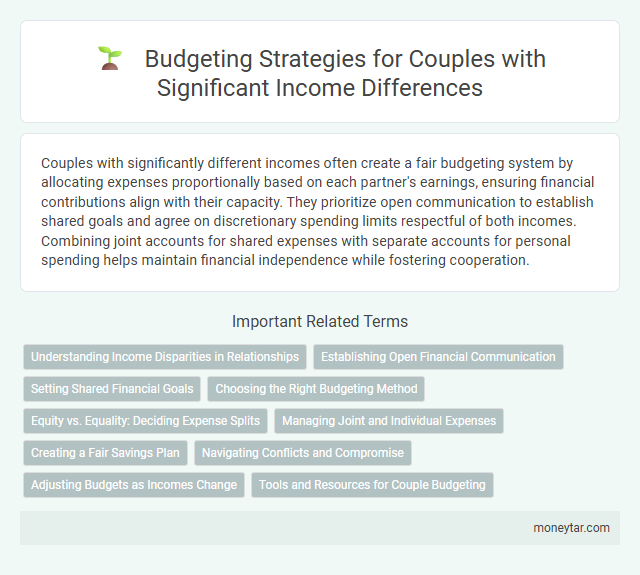 Budgeting Strategies for Couples with Significant Income Differences

Couples with significantly different incomes often create a fair budgeting system by allocating expenses proportionally based on each partner's earnings, ensuring financial contributions align with their capacity. They prioritize open communication to establish shared goals and agree on discretionary spending limits respectful of both incomes. Combining joint accounts for shared expenses with separate accounts for personal spending helps maintain financial independence while fostering cooperation.

Important Related Terms

Understanding Income Disparities in Relationships

Establishing Open Financial Communication

Setting Shared Financial Goals

Choosing the Right Budgeting Method

Equity vs. Equality: Deciding Expense Splits

Managing Joint and Individual Expenses

Creating a Fair Savings Plan

Navigating Conflicts and Compromise

Adjusting Budgets as Incomes Change

Tools and Resources for Couple Budgeting

moneytar.com