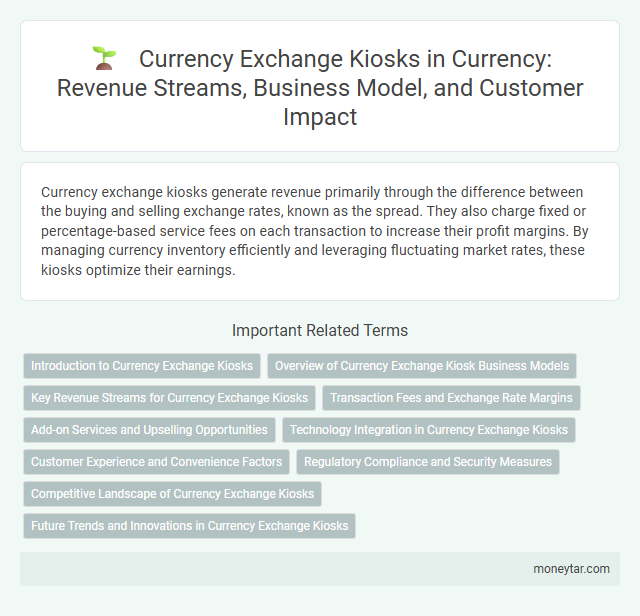 Currency Exchange Kiosks in Currency: Revenue Streams, Business Model, and Customer Impact

Currency exchange kiosks generate revenue primarily through the difference between the buying and selling exchange rates, known as the spread. They also charge fixed or percentage-based service fees on each transaction to increase their profit margins. By managing currency inventory efficiently and leveraging fluctuating market rates, these kiosks optimize their earnings.

Important Related Terms

Introduction to Currency Exchange Kiosks

Overview of Currency Exchange Kiosk Business Models

Key Revenue Streams for Currency Exchange Kiosks

Transaction Fees and Exchange Rate Margins

Add-on Services and Upselling Opportunities

Technology Integration in Currency Exchange Kiosks

Customer Experience and Convenience Factors

Regulatory Compliance and Security Measures

Competitive Landscape of Currency Exchange Kiosks

Future Trends and Innovations in Currency Exchange Kiosks

moneytar.com