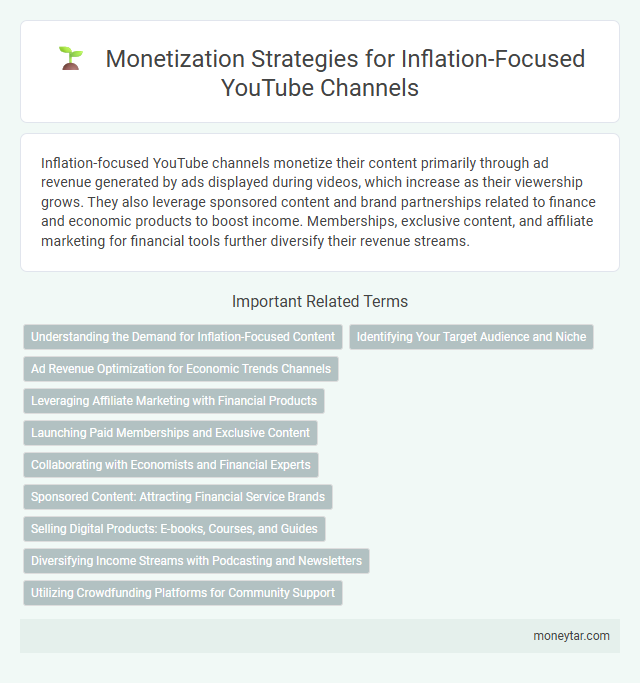 Monetization Strategies for Inflation-Focused YouTube Channels

Inflation-focused YouTube channels monetize their content primarily through ad revenue generated by ads displayed during videos, which increase as their viewership grows. They also leverage sponsored content and brand partnerships related to finance and economic products to boost income. Memberships, exclusive content, and affiliate marketing for financial tools further diversify their revenue streams.

Important Related Terms

Understanding the Demand for Inflation-Focused Content

Identifying Your Target Audience and Niche

Ad Revenue Optimization for Economic Trends Channels

Leveraging Affiliate Marketing with Financial Products

Launching Paid Memberships and Exclusive Content

Collaborating with Economists and Financial Experts

Sponsored Content: Attracting Financial Service Brands

Selling Digital Products: E-books, Courses, and Guides

Diversifying Income Streams with Podcasting and Newsletters

Utilizing Crowdfunding Platforms for Community Support

moneytar.com