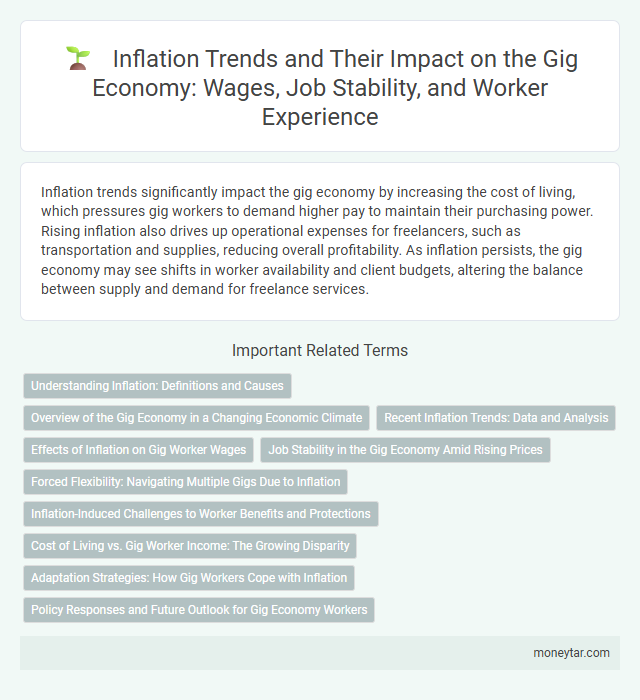 Inflation Trends and Their Impact on the Gig Economy: Wages, Job Stability, and Worker Experience

Inflation trends significantly impact the gig economy by increasing the cost of living, which pressures gig workers to demand higher pay to maintain their purchasing power. Rising inflation also drives up operational expenses for freelancers, such as transportation and supplies, reducing overall profitability. As inflation persists, the gig economy may see shifts in worker availability and client budgets, altering the balance between supply and demand for freelance services.

Important Related Terms

Understanding Inflation: Definitions and Causes

Overview of the Gig Economy in a Changing Economic Climate

Recent Inflation Trends: Data and Analysis

Effects of Inflation on Gig Worker Wages

Job Stability in the Gig Economy Amid Rising Prices

Forced Flexibility: Navigating Multiple Gigs Due to Inflation

Inflation-Induced Challenges to Worker Benefits and Protections

Cost of Living vs. Gig Worker Income: The Growing Disparity

Adaptation Strategies: How Gig Workers Cope with Inflation

Policy Responses and Future Outlook for Gig Economy Workers

moneytar.com