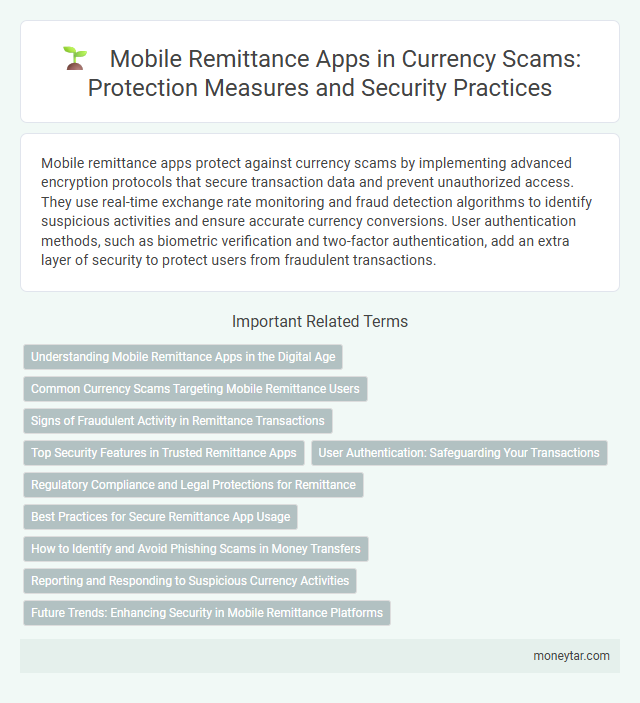 Mobile Remittance Apps in Currency Scams: Protection Measures and Security Practices

Mobile remittance apps protect against currency scams by implementing advanced encryption protocols that secure transaction data and prevent unauthorized access. They use real-time exchange rate monitoring and fraud detection algorithms to identify suspicious activities and ensure accurate currency conversions. User authentication methods, such as biometric verification and two-factor authentication, add an extra layer of security to protect users from fraudulent transactions.

Important Related Terms

Understanding Mobile Remittance Apps in the Digital Age

Common Currency Scams Targeting Mobile Remittance Users

Signs of Fraudulent Activity in Remittance Transactions

Top Security Features in Trusted Remittance Apps

User Authentication: Safeguarding Your Transactions

Regulatory Compliance and Legal Protections for Remittance

Best Practices for Secure Remittance App Usage

How to Identify and Avoid Phishing Scams in Money Transfers

Reporting and Responding to Suspicious Currency Activities

Future Trends: Enhancing Security in Mobile Remittance Platforms

moneytar.com