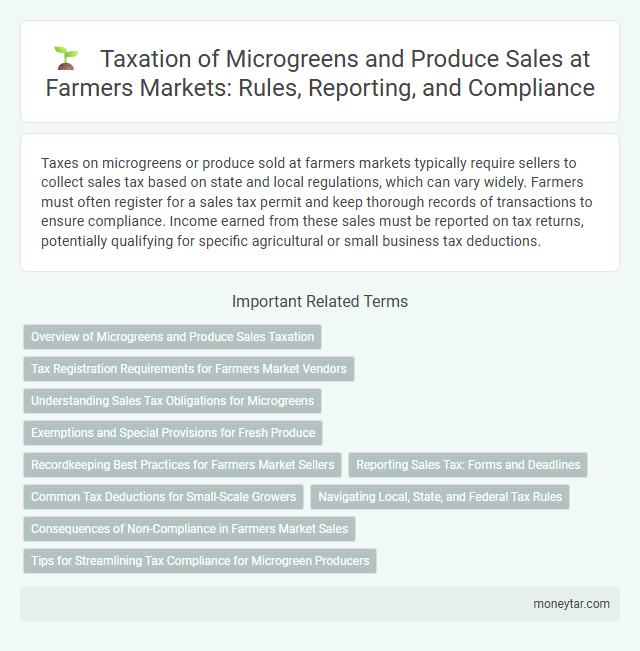 Taxation of Microgreens and Produce Sales at Farmers Markets: Rules, Reporting, and Compliance

Taxes on microgreens or produce sold at farmers markets typically require sellers to collect sales tax based on state and local regulations, which can vary widely. Farmers must often register for a sales tax permit and keep thorough records of transactions to ensure compliance. Income earned from these sales must be reported on tax returns, potentially qualifying for specific agricultural or small business tax deductions.

Important Related Terms

Overview of Microgreens and Produce Sales Taxation

Tax Registration Requirements for Farmers Market Vendors

Understanding Sales Tax Obligations for Microgreens

Exemptions and Special Provisions for Fresh Produce

Recordkeeping Best Practices for Farmers Market Sellers

Reporting Sales Tax: Forms and Deadlines

Common Tax Deductions for Small-Scale Growers

Navigating Local, State, and Federal Tax Rules

Consequences of Non-Compliance in Farmers Market Sales

Tips for Streamlining Tax Compliance for Microgreen Producers

moneytar.com